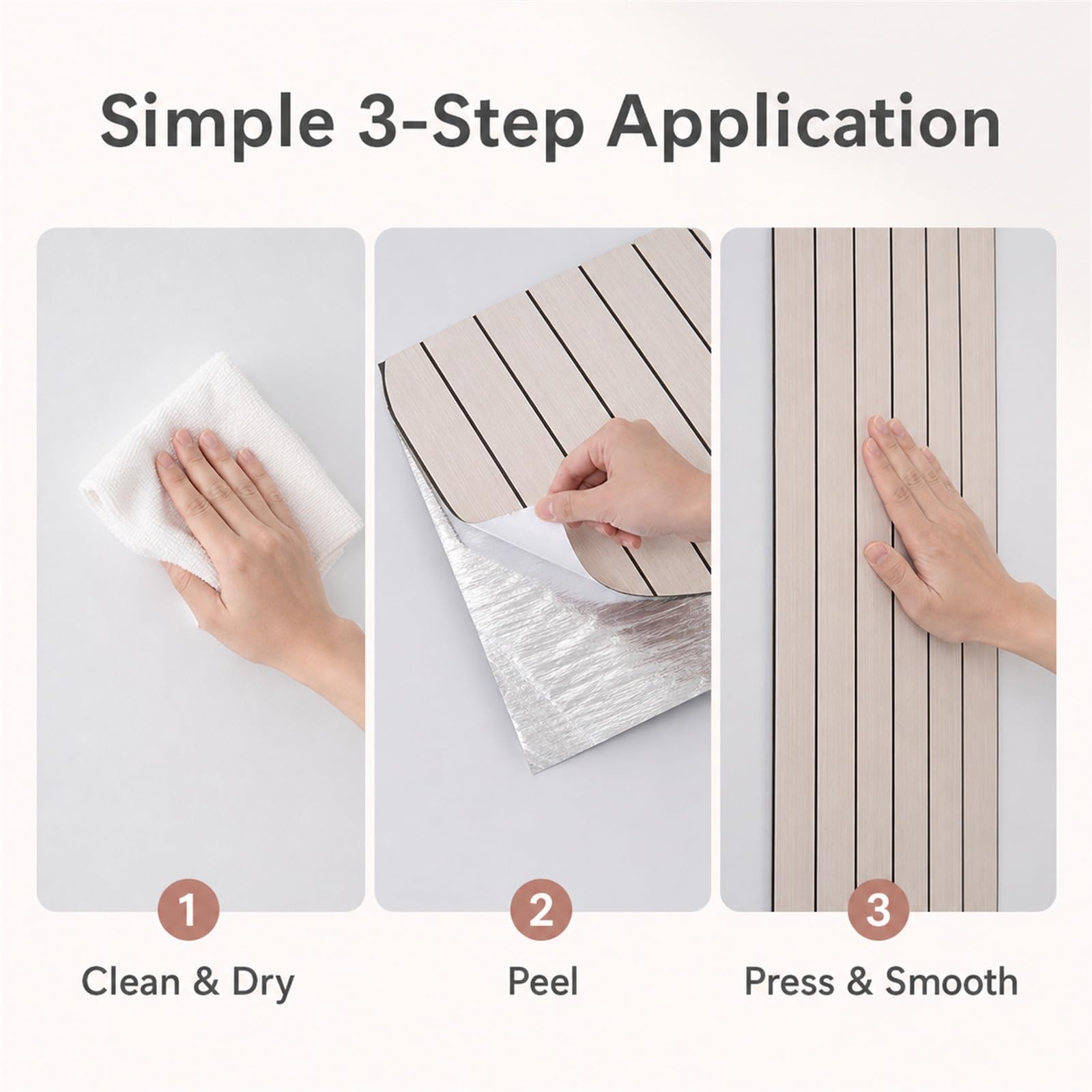 Simple 3-Step Application

1
Clean & Dry

2
Peel

3
Press & Smooth