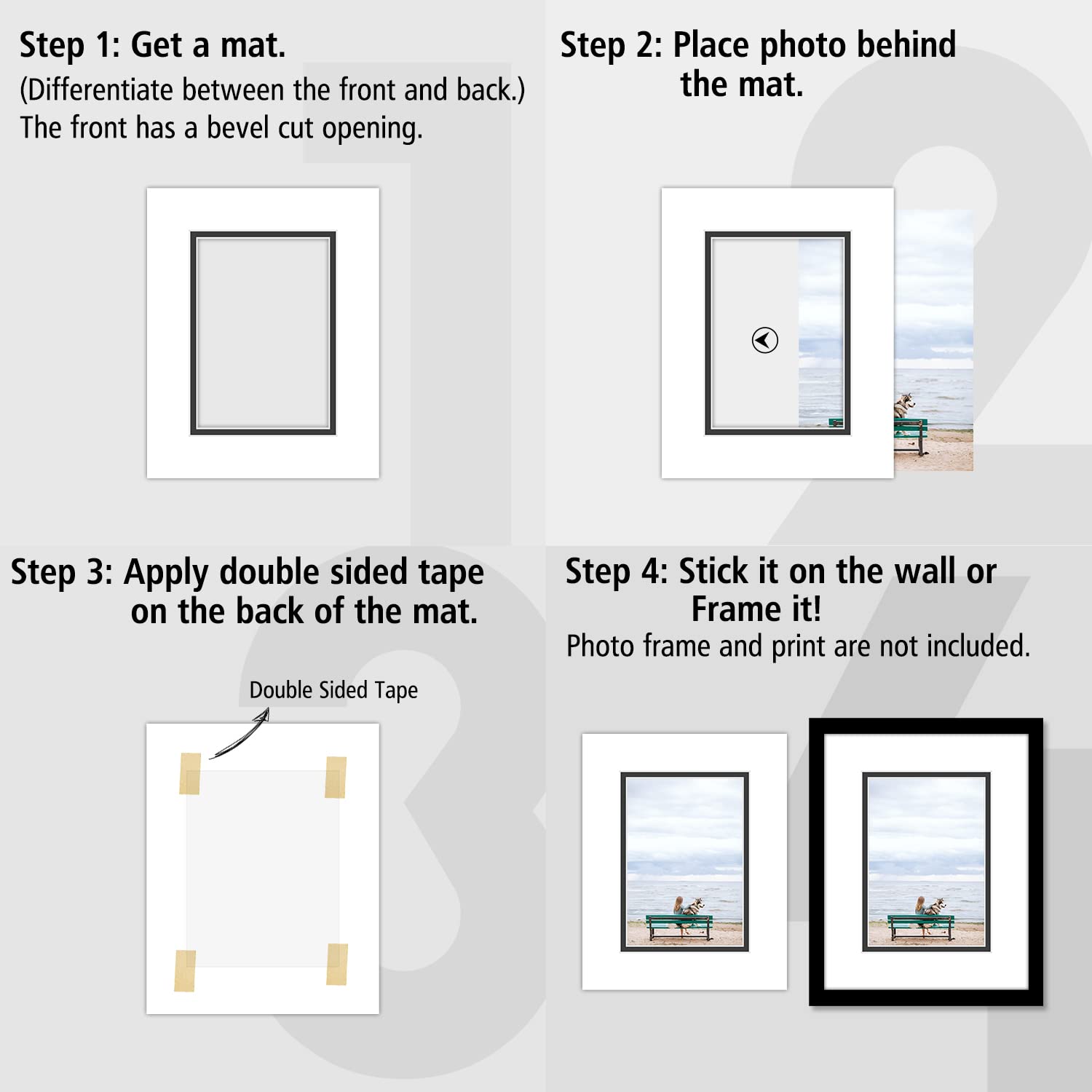 Step 1: Get a mat.
(Differentiate between the front and back.)
The front has a bevel cut opening.

Step 2: Place photo behind the mat.

Step 3: Apply double sided tape on the back of the mat.

Double Sided Tape

Step 4: Stick it on the wall or Frame it!
Photo frame and print are not included.