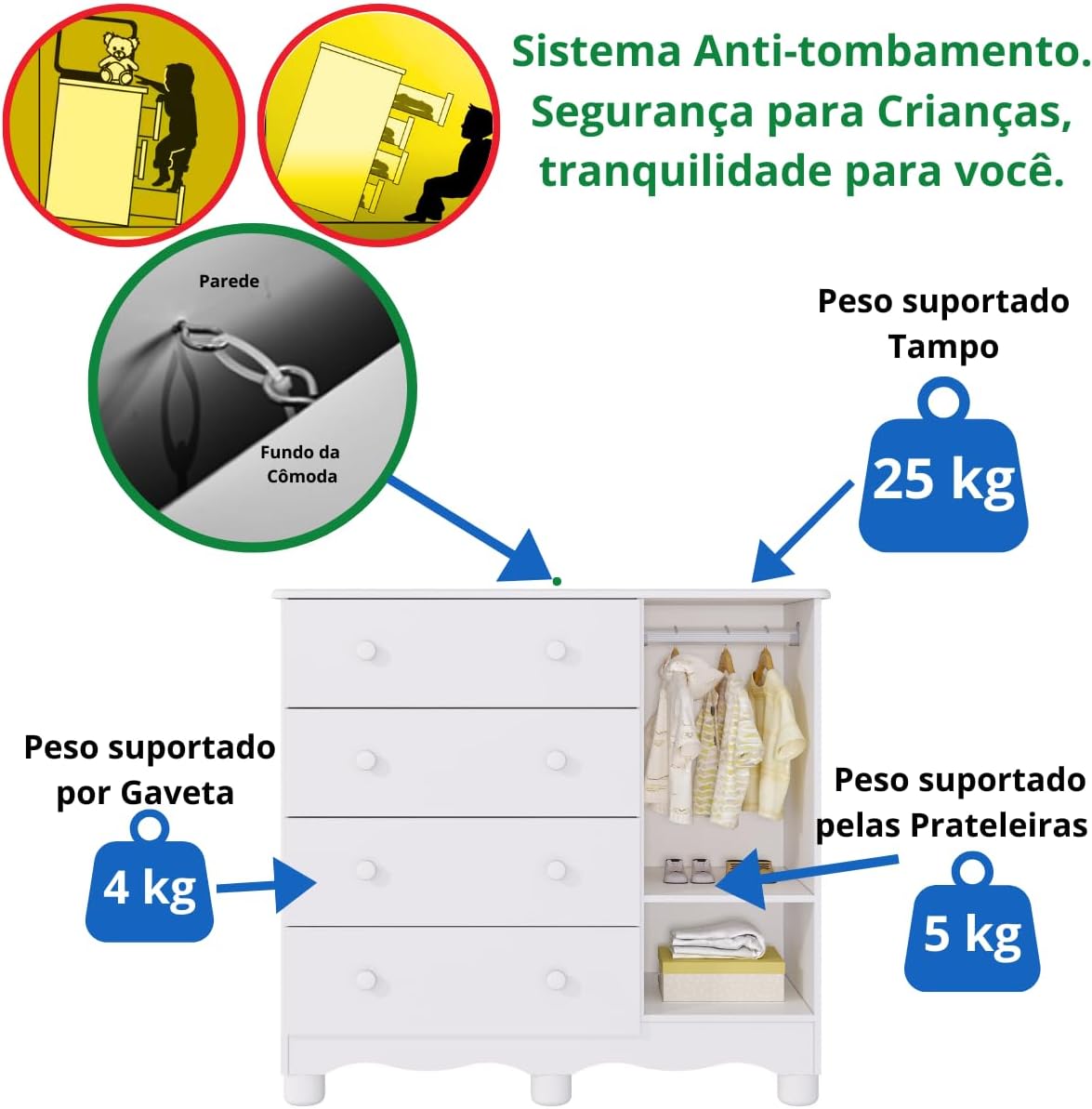 Sistema Anti-tombamento.
Segurança para Crianças,
tranquilidade para você.

Parede

Fundo da Cômoda

Peso suportado Tampo

25 kg

Peso suportado por Gaveta

4 kg

Peso suportado pelas Prateleiras

5 kg