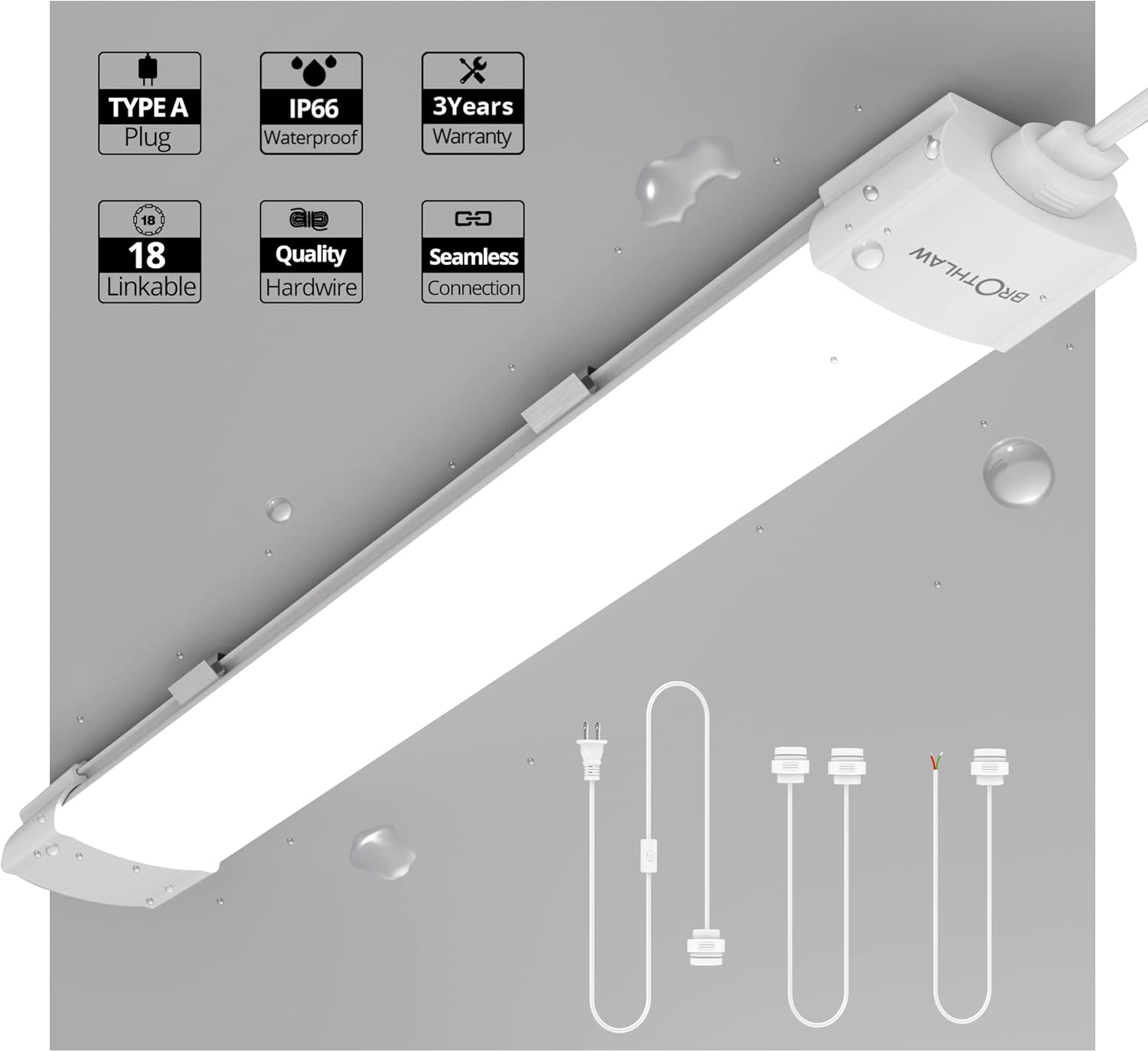 TYPE A
Plug

IP66
Waterproof

3Years
Warranty

18
18
Linkable

Quality
Hardwire

Seamless
Connection

BROTHLAW