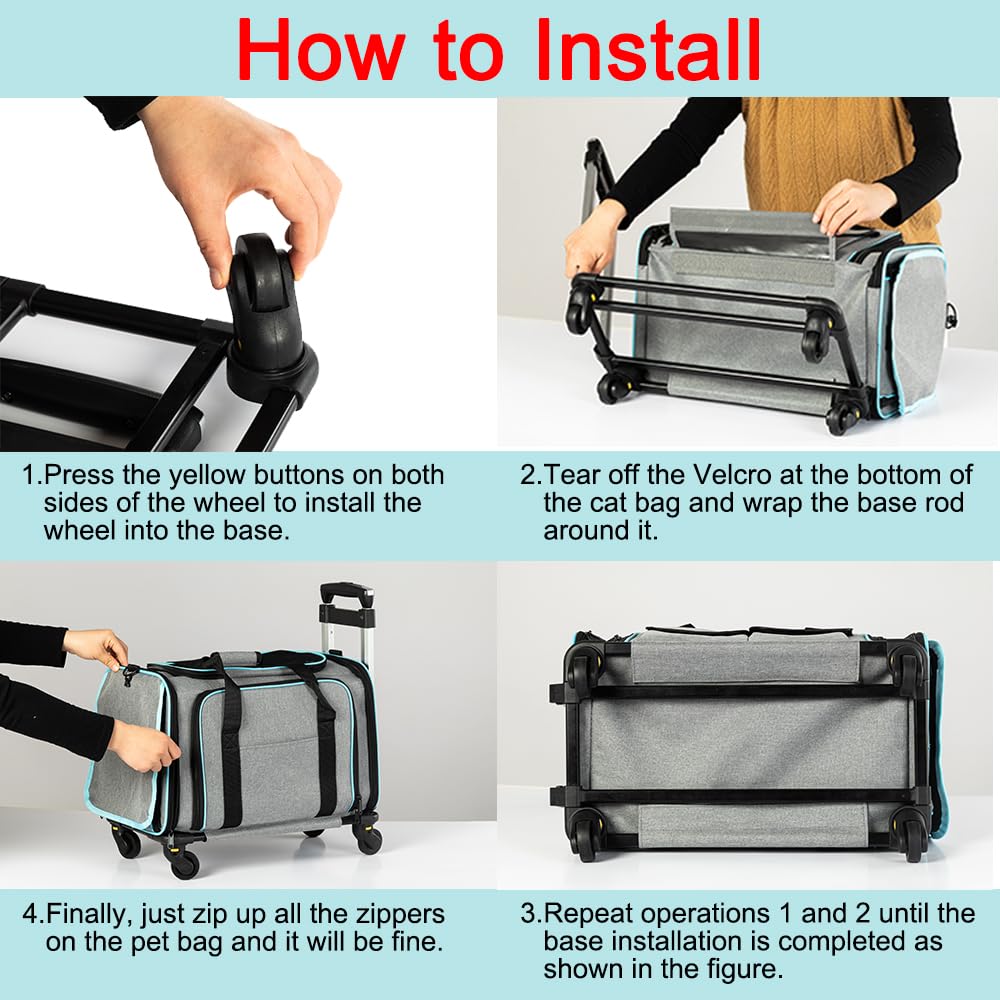 How to Install

1.Press the yellow buttons on both sides of the wheel to install the wheel into the base.

2.Tear off the Velcro at the bottom of the cat bag and wrap the base rod around it.

4.Finally, just zip up all the zippers on the pet bag and it will be fine.

3.Repeat operations 1 and 2 until the base installation is completed as shown in the figure.