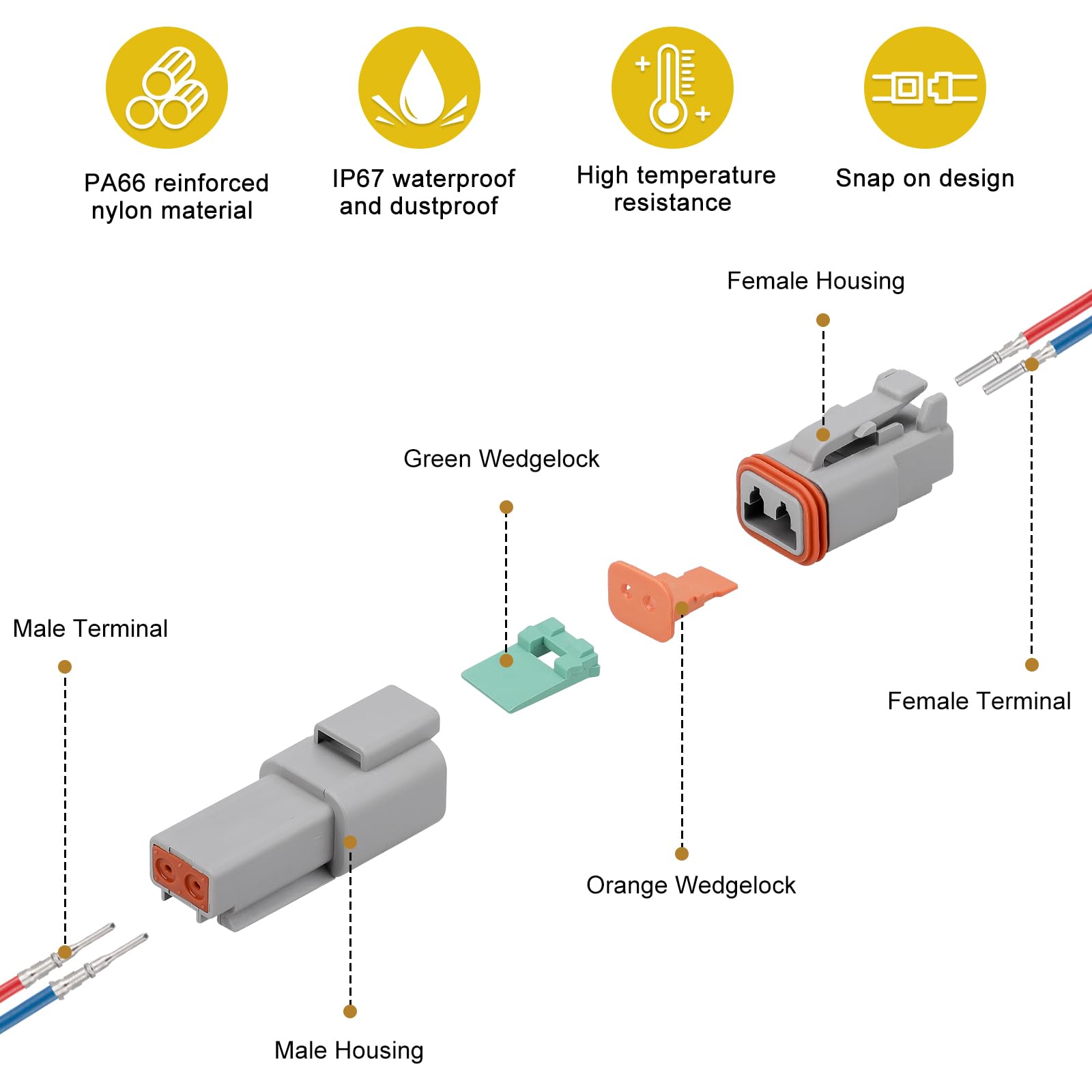 PA66 reinforced nylon material

IP67 waterproof and dustproof

High temperature resistance

Snap on design

Female Housing

Green Wedgelock

Male Terminal

Female Terminal

Orange Wedgelock

Male Housing