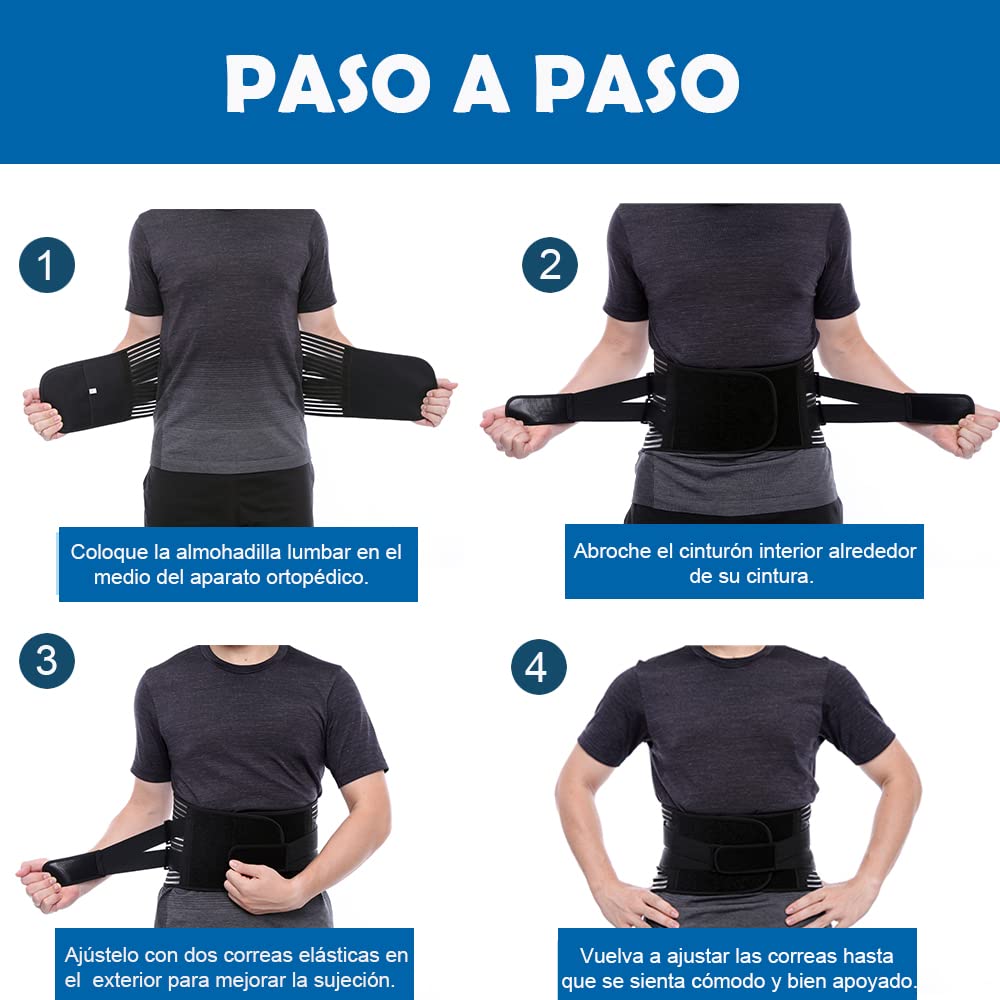 PASO A PASO

1

Coloque la almohadilla lumbar en el medio del aparato ortopédico.

2

Abroche el cinturón interior alrededor de su cintura.

3

Ajústelo con dos correas elásticas en el exterior para mejorar la sujeción.

4

Vuelva a ajustar las correas hasta que se sienta cómodo y bien apoyado.