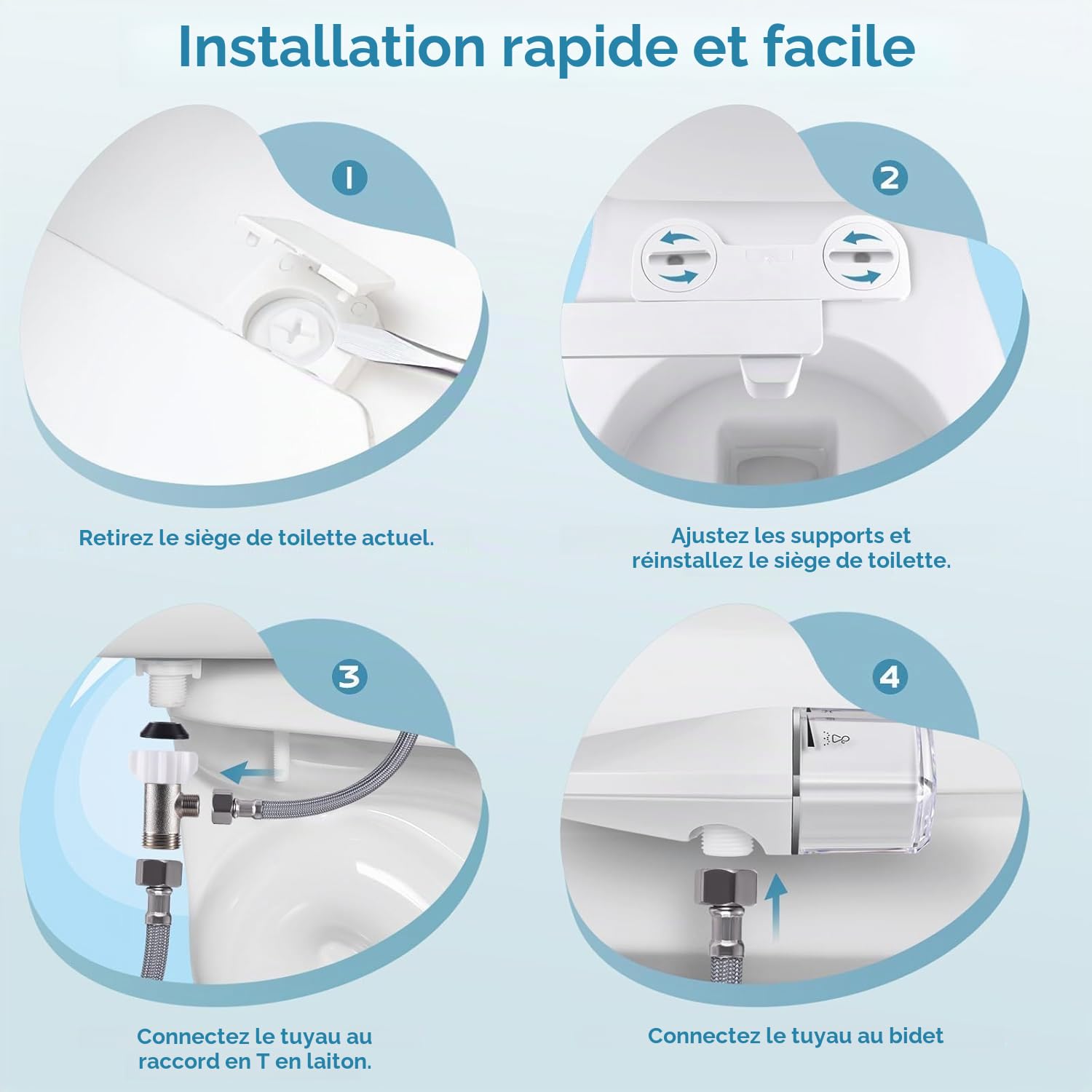 Installation rapide et facile

1

Retirez le siège de toilette actuel.

2

Ajustez les supports et réinstallez le siège de toilette.

3

Connectez le tuyau au raccord en T en laiton.

4

Connectez le tuyau au bidet