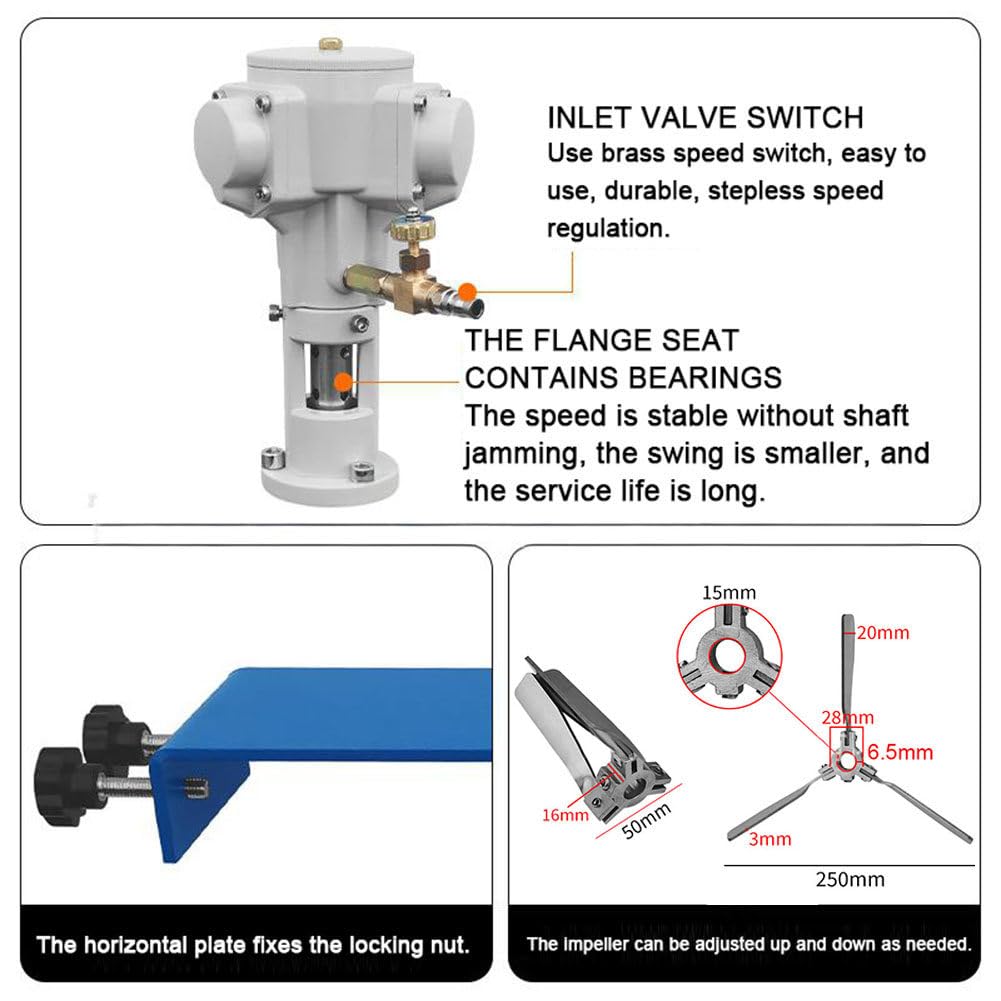 INLET VALVE SWITCH
Use brass speed switch, easy to use, durable, stepless speed regulation.

THE FLANGE SEAT CONTAINS BEARINGS
The speed is stable without shaft jamming, the swing is smaller, and the service life is long.

The horizontal plate fixes the locking nut.

15mm
20mm
28mm
6.5mm
16mm
50mm
3mm
250mm

The impeller can be adjusted up and down as needed.