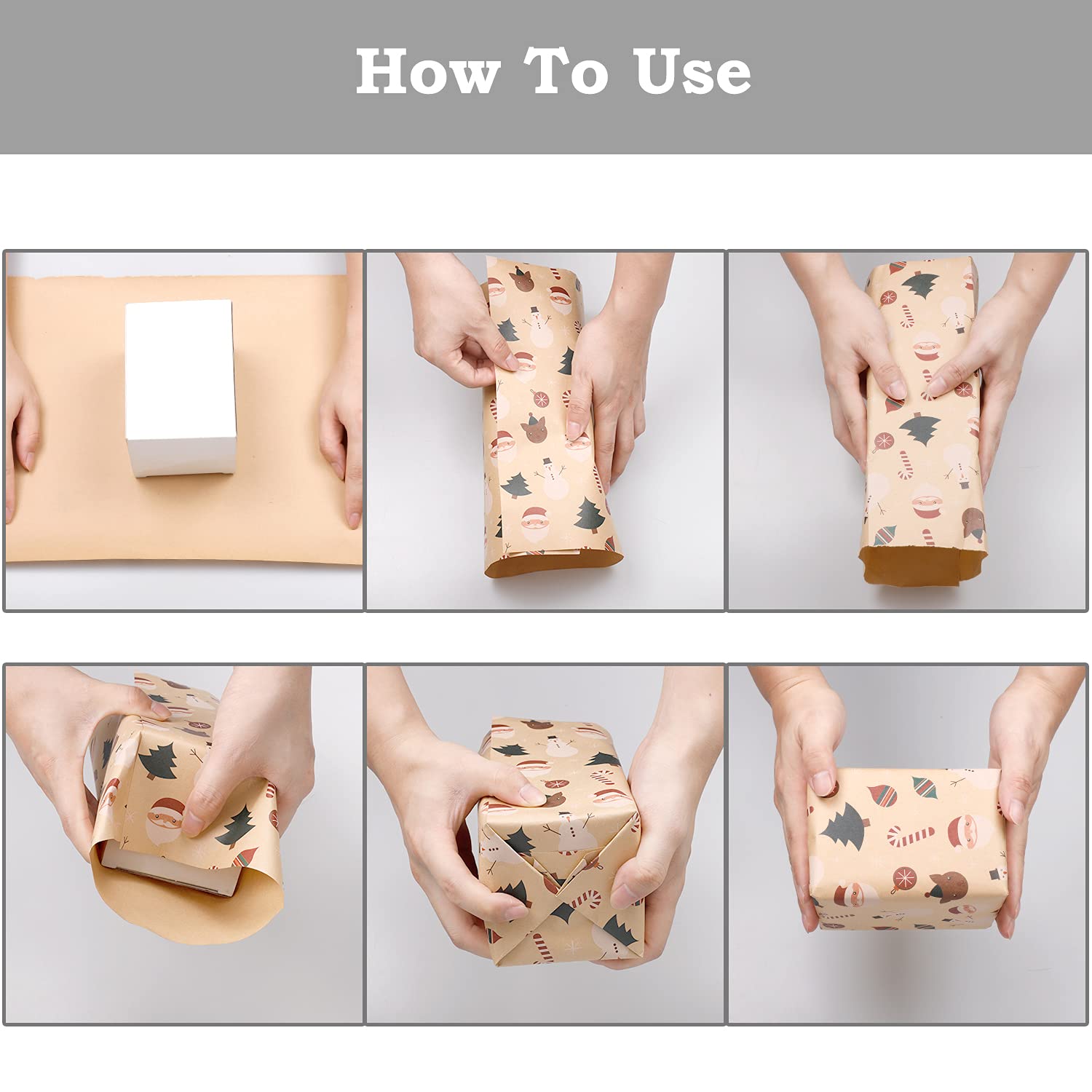 How To Use