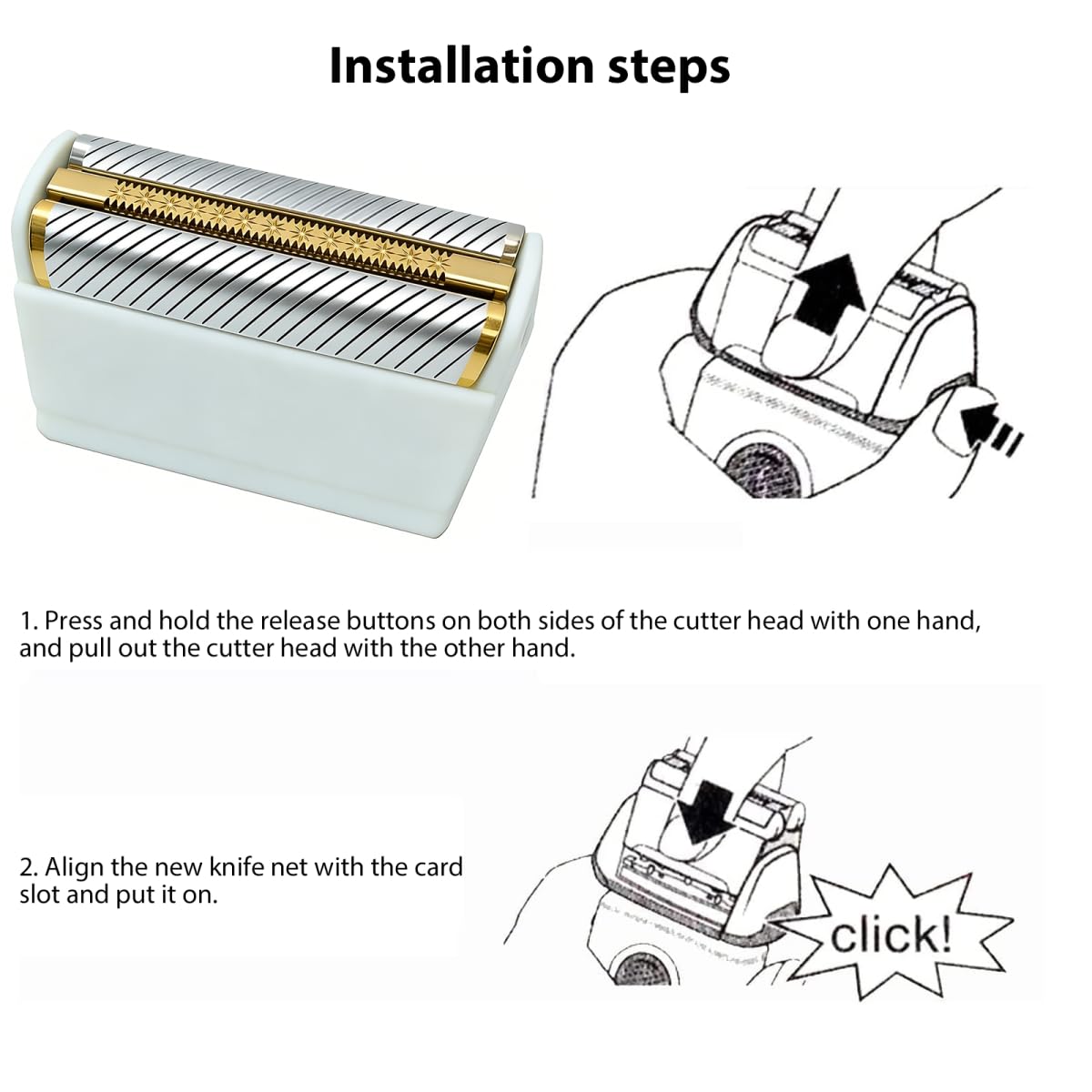 Installation steps

1. Press and hold the release buttons on both sides of the cutter head with one hand, and pull out the cutter head with the other hand.

2. Align the new knife net with the card slot and put it on.

click!