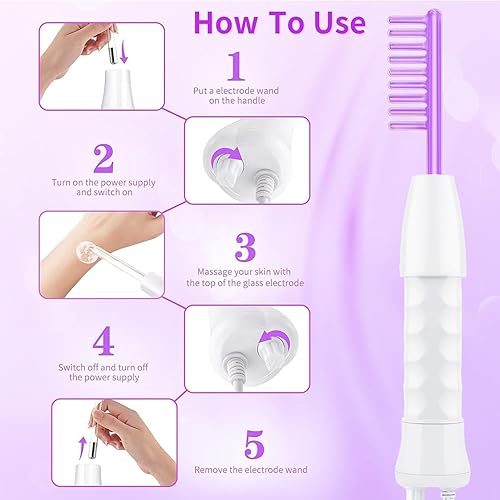 How To Use

1

Put a electrode wand on the handle

2

Turn on the power supply and switch on

3

Massage your skin with the top of the glass electrode

4

Switch off and turn off the power supply

5

Remove the electrode wand