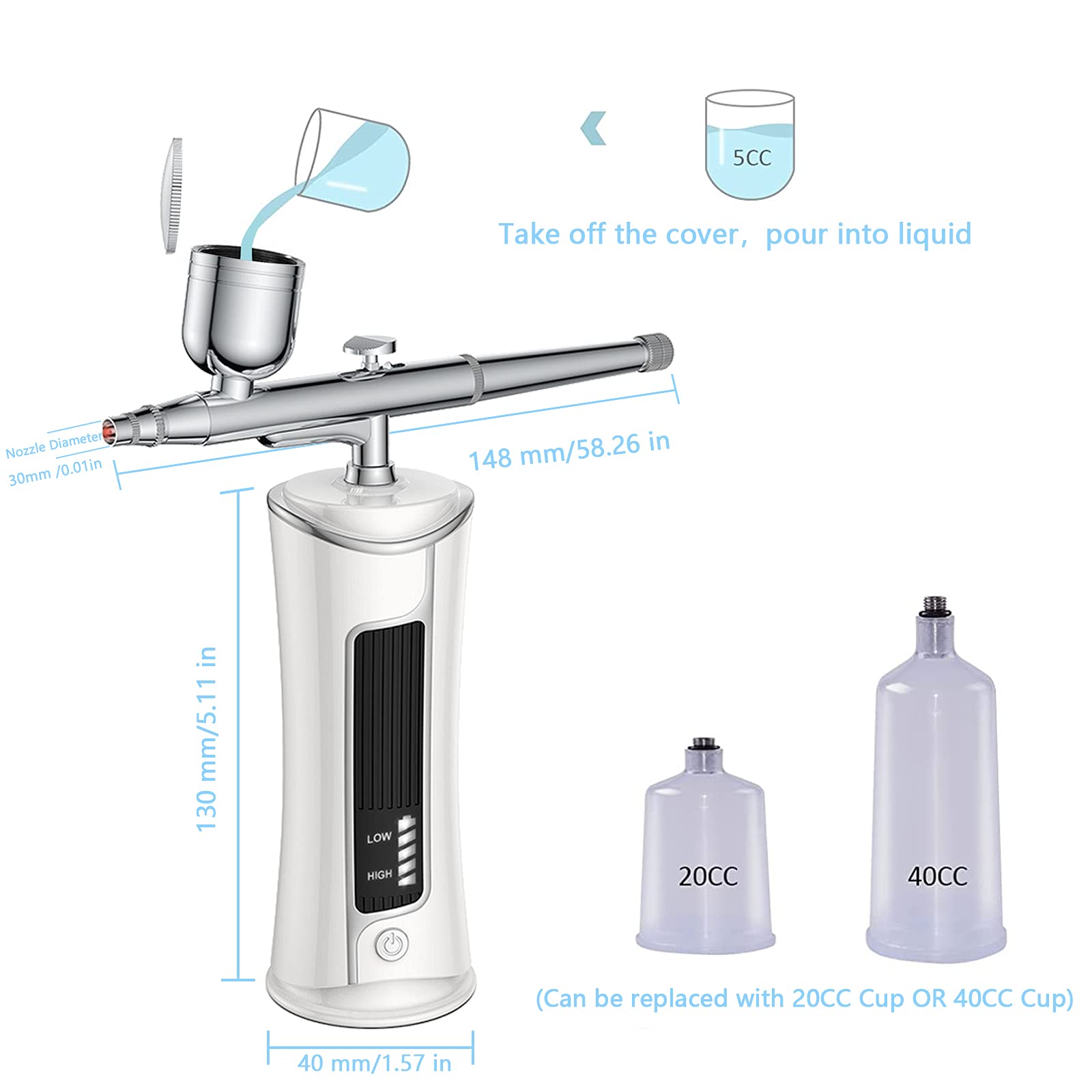 5CC

Take off the cover, pour into liquid

Nozzle Diameter
30mm /0.01in

148 mm/58.26 in

130 mm/5.11 in

LOW

HIGH

20CC

40CC

(Can be replaced with 20CC Cup OR 40CC Cup)

40 mm/1.57 in