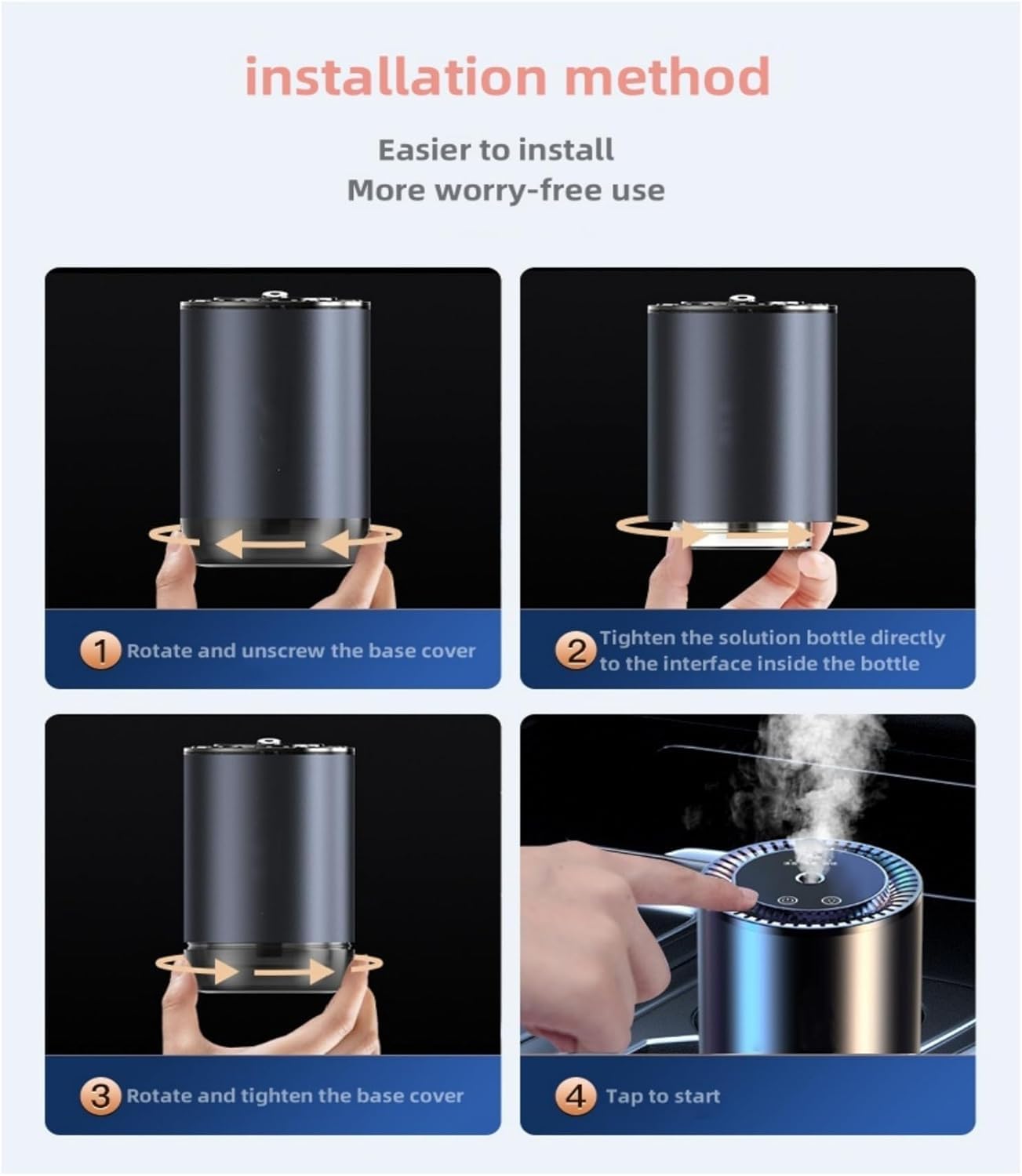 installation method

Easier to install
More worry-free use

1 Rotate and unscrew the base cover

2 Tighten the solution bottle directly to the interface inside the bottle

3 Rotate and tighten the base cover

4 Tap to start