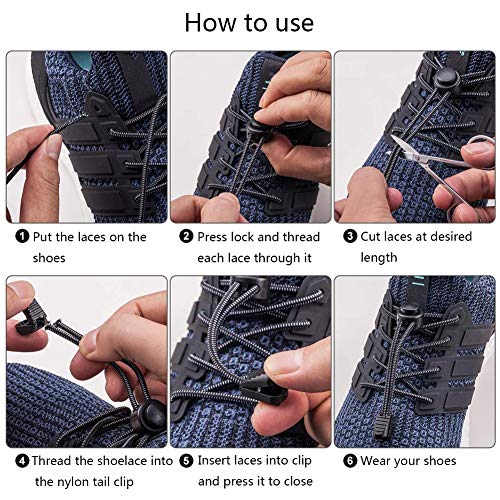 How to use

❶ Put the laces on the shoes

❷ Press lock and thread each lace through it

❸ Cut laces at desired length

❹ Thread the shoelace into the nylon tail clip

❺ Insert laces into clip and press it to close

❻ Wear your shoes