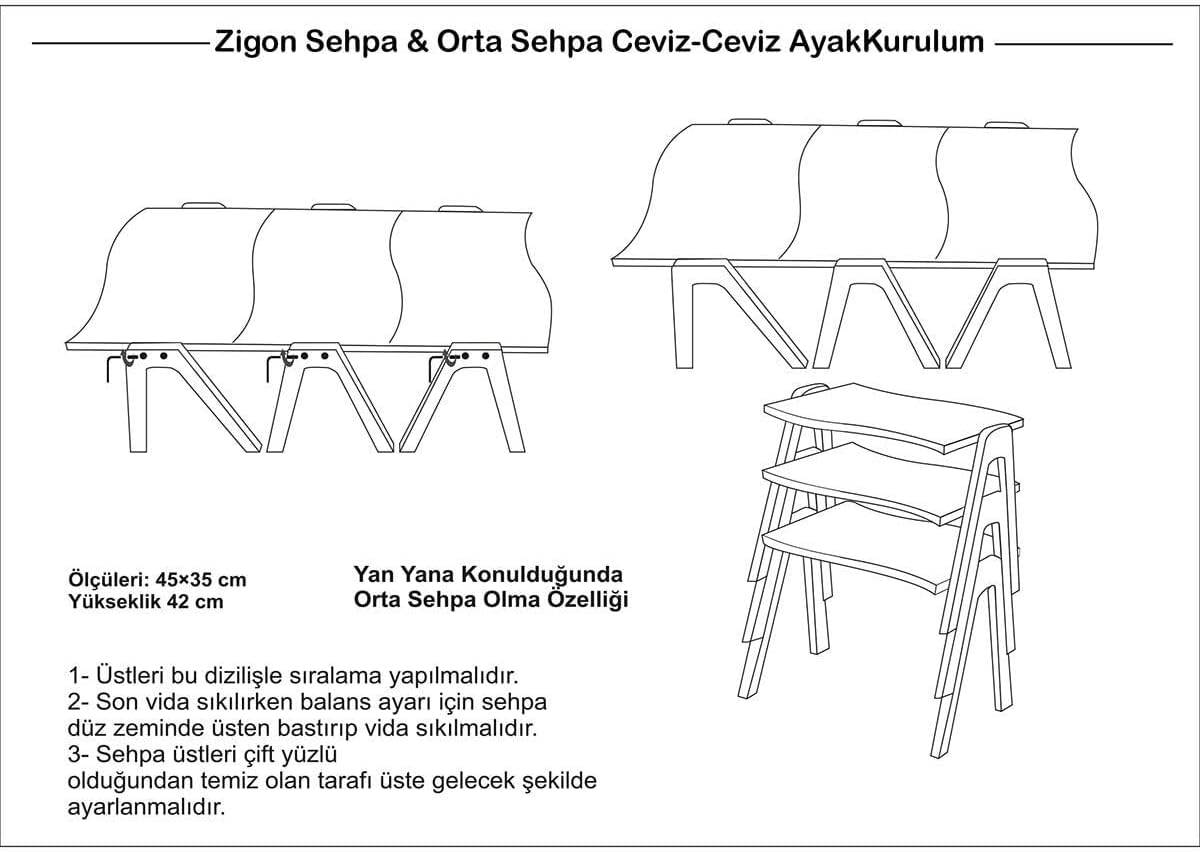 Zigon Sehpa & Orta Sehpa Ceviz-Ceviz AyakKurulum

Ölçüleri: 45×35 cm
Yükseklik 42 cm

Yan Yana Konulduğunda
Orta Sehpa Olma Özelliği

1- Üstleri bu dizilişle sıralama yapılmalıdır.
2- Son vida sıkılırken balans ayarı için sehpa düz zeminde üsten bastırıp vida sıkılmalıdır.
3- Sehpa üstleri çift yüzlü olduğundan temiz olan tarafı üste gelecek şekilde ayarlanmalıdır.