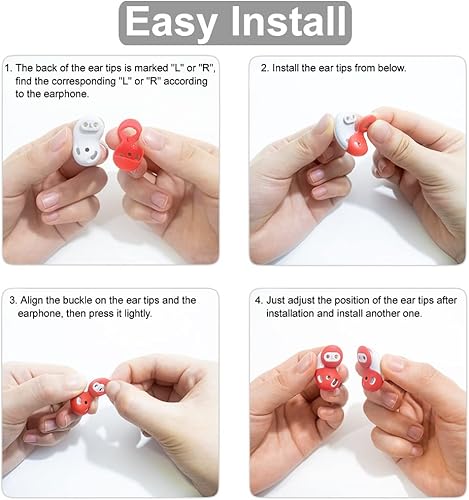 Easy Install

1. The back of the ear tips is marked "L" or "R", find the corresponding "L" or "R" according to the earphone.

2. Install the ear tips from below.

3. Align the buckle on the ear tips and the earphone, then press it lightly.

4. Just adjust the position of the ear tips after installation and install another one.