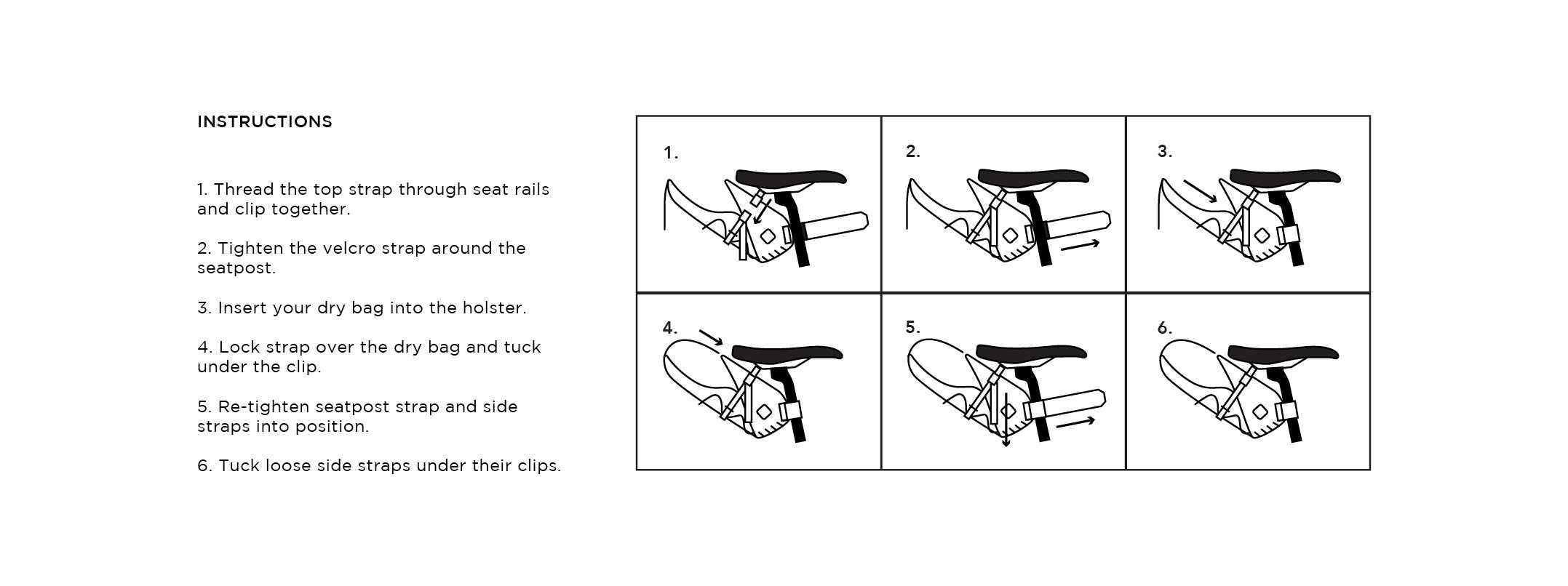 INSTRUCTIONS

1. Thread the top strap through seat rails and clip together.

2. Tighten the velcro strap around the seatpost.

3. Insert your dry bag into the holster.

4. Lock strap over the dry bag and tuck under the clip.

5. Re-tighten seatpost strap and side straps into position.

6. Tuck loose side straps under their clips.

1.

2.

3.

4.

5.

6.