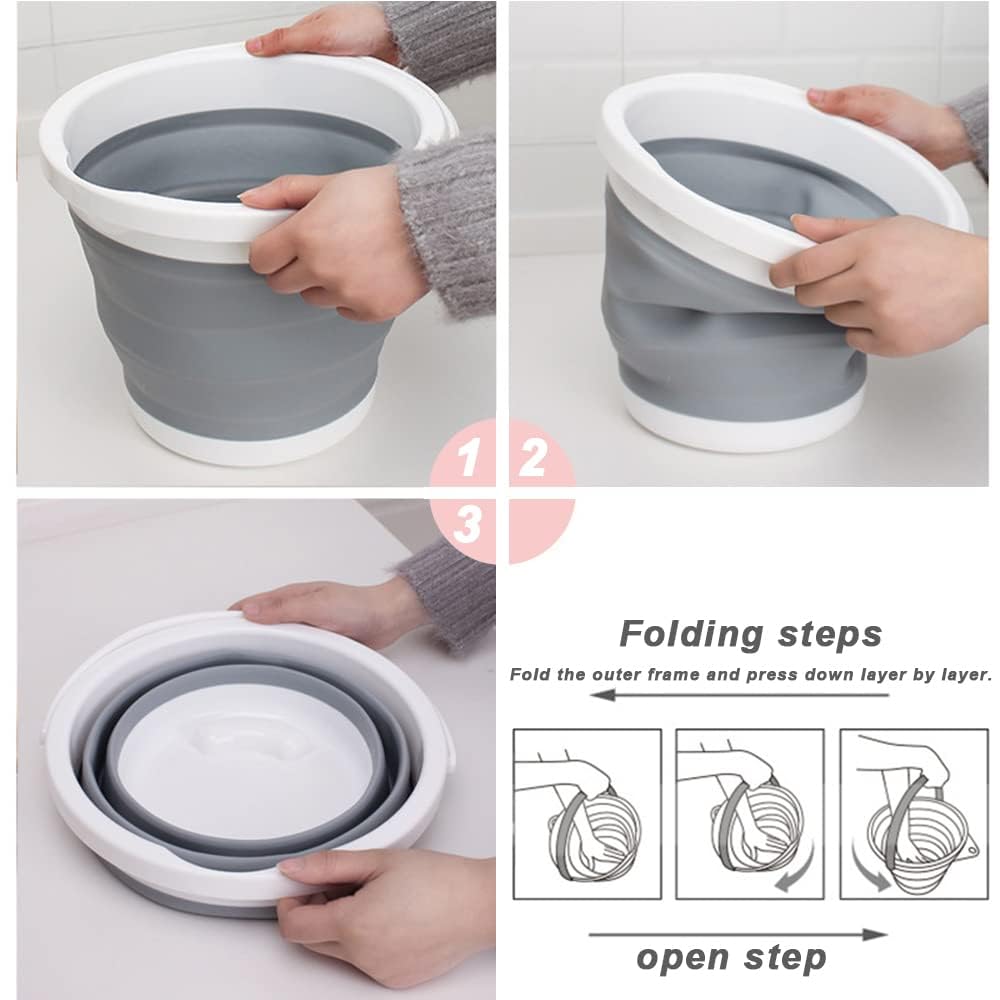 1 2
3

Folding steps
Fold the outer frame and press down layer by layer.

open step