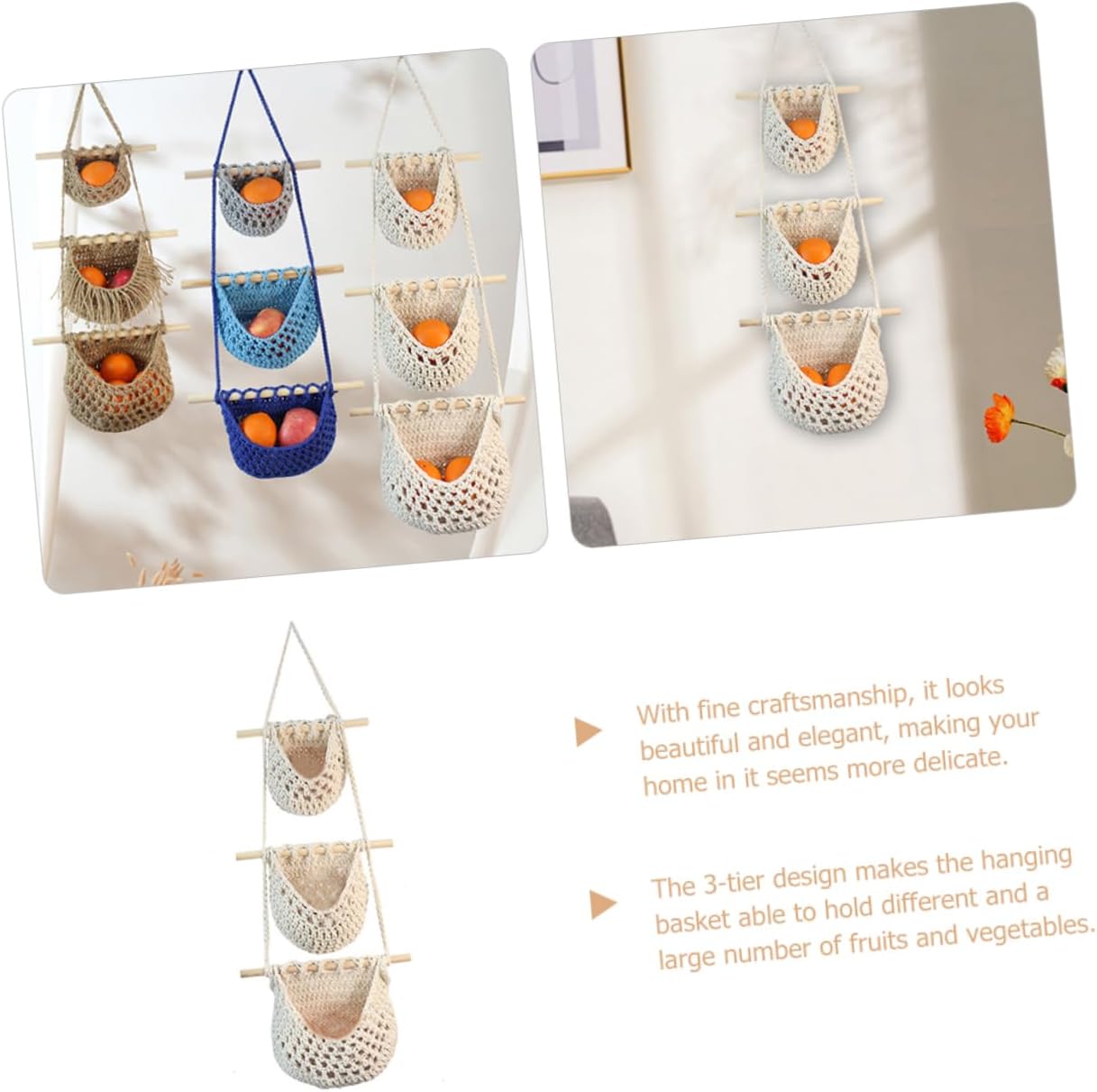 With fine craftsmanship, it looks beautiful and elegant, making your home in it seems more delicate.

The 3-tier design makes the hanging basket able to hold different and a large number of fruits and vegetables.