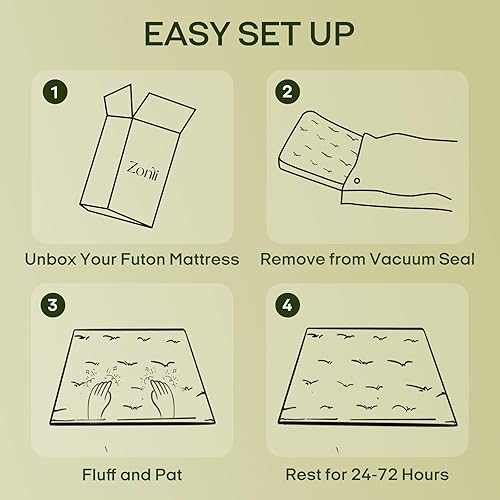 EASY SET UP

1

Zonli

Unbox Your Futon Mattress

2

Remove from Vacuum Seal

3

Fluff and Pat

4

Rest for 24-72 Hours