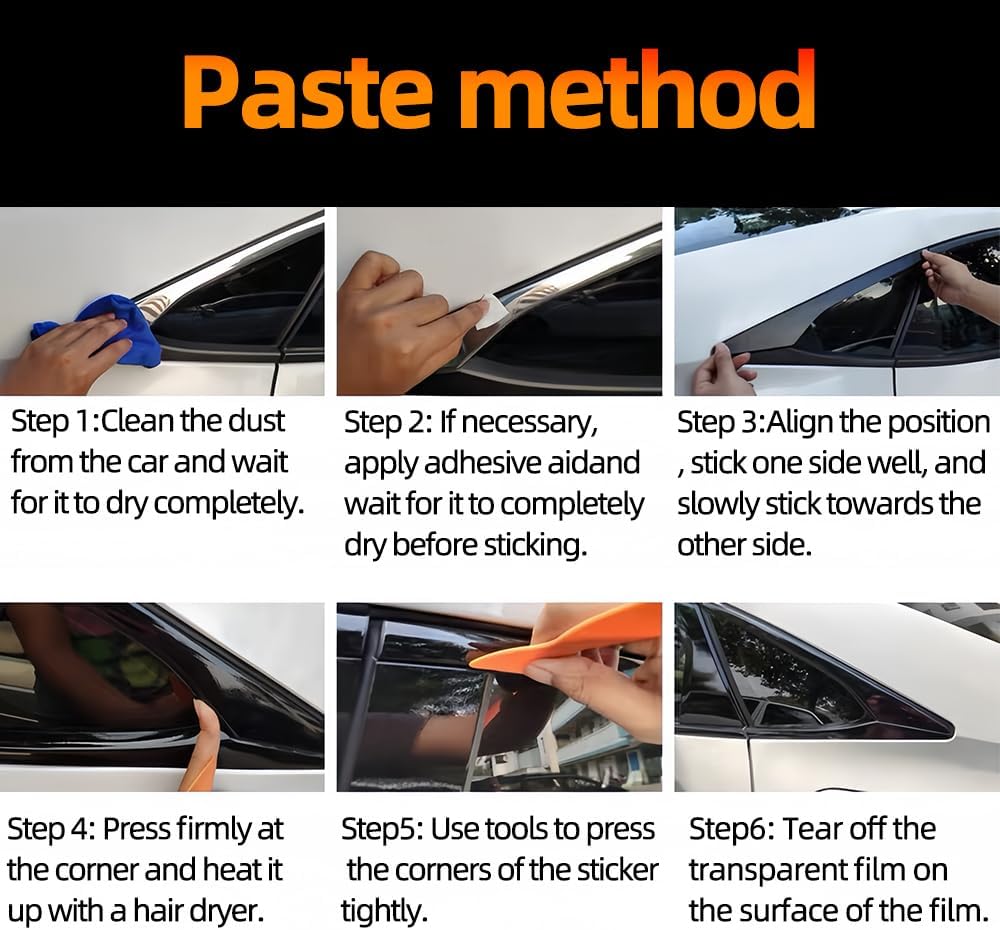 Paste method

Step 1:Clean the dust from the car and wait for it to dry completely.

Step 2: If necessary, apply adhesive aidand wait for it to completely dry before sticking.

Step 3:Align the position , stick one side well, and slowly stick towards the other side.

Step 4: Press firmly at the corner and heat it up with a hair dryer.

Step5: Use tools to press the corners of the sticker tightly.

Step6: Tear off the transparent film on the surface of the film.