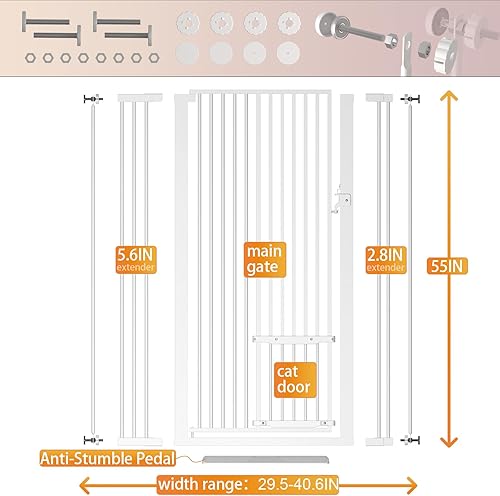 5.6IN
extender

main
gate

2.8IN
extender

55IN

cat
door

Anti-Stumble Pedal

width range: 29.5-40.6IN