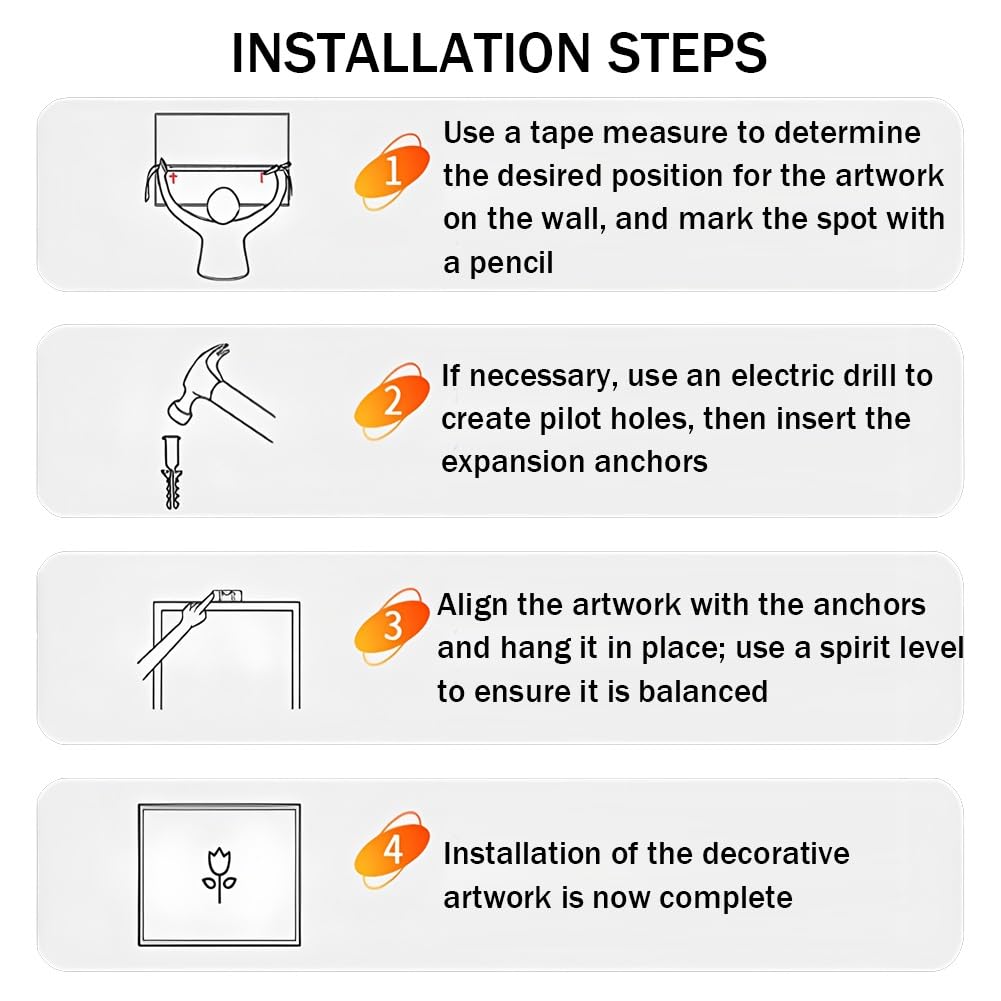 INSTALLATION STEPS

1 Use a tape measure to determine the desired position for the artwork on the wall, and mark the spot with a pencil

2 If necessary, use an electric drill to create pilot holes, then insert the expansion anchors

3 Align the artwork with the anchors and hang it in place; use a spirit level to ensure it is balanced

4 Installation of the decorative artwork is now complete