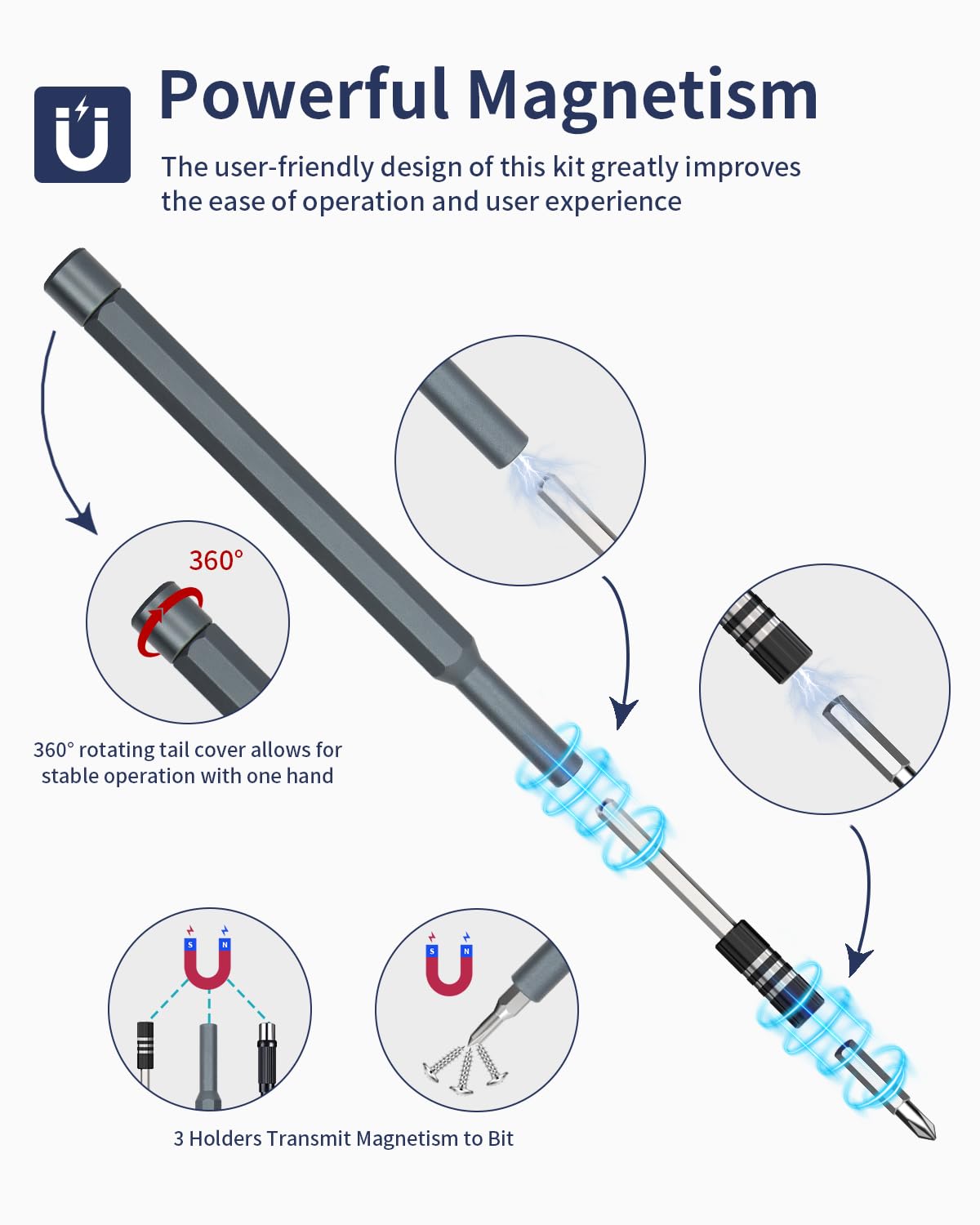 Powerful Magnetism

The user-friendly design of this kit greatly improves the ease of operation and user experience

360°

360° rotating tail cover allows for stable operation with one hand

S N

S N

3 Holders Transmit Magnetism to Bit