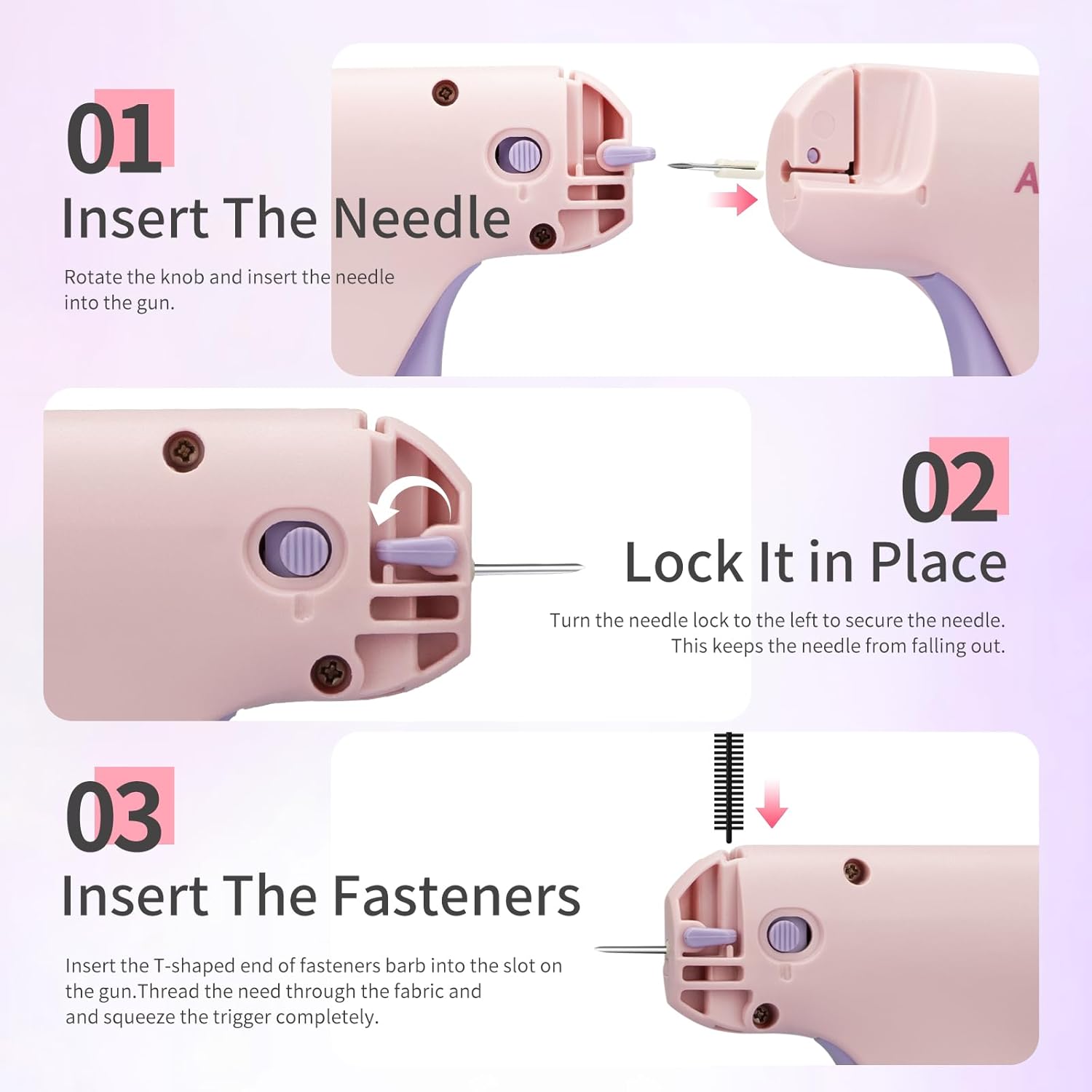 01

Insert The Needle

Rotate the knob and insert the needle into the gun.

A

02

Lock It in Place

Turn the needle lock to the left to secure the needle. This keeps the needle from falling out.

03

Insert The Fasteners

Insert the T-shaped end of fasteners barb into the slot on the gun.Thread the need through the fabric and and squeeze the trigger completely.