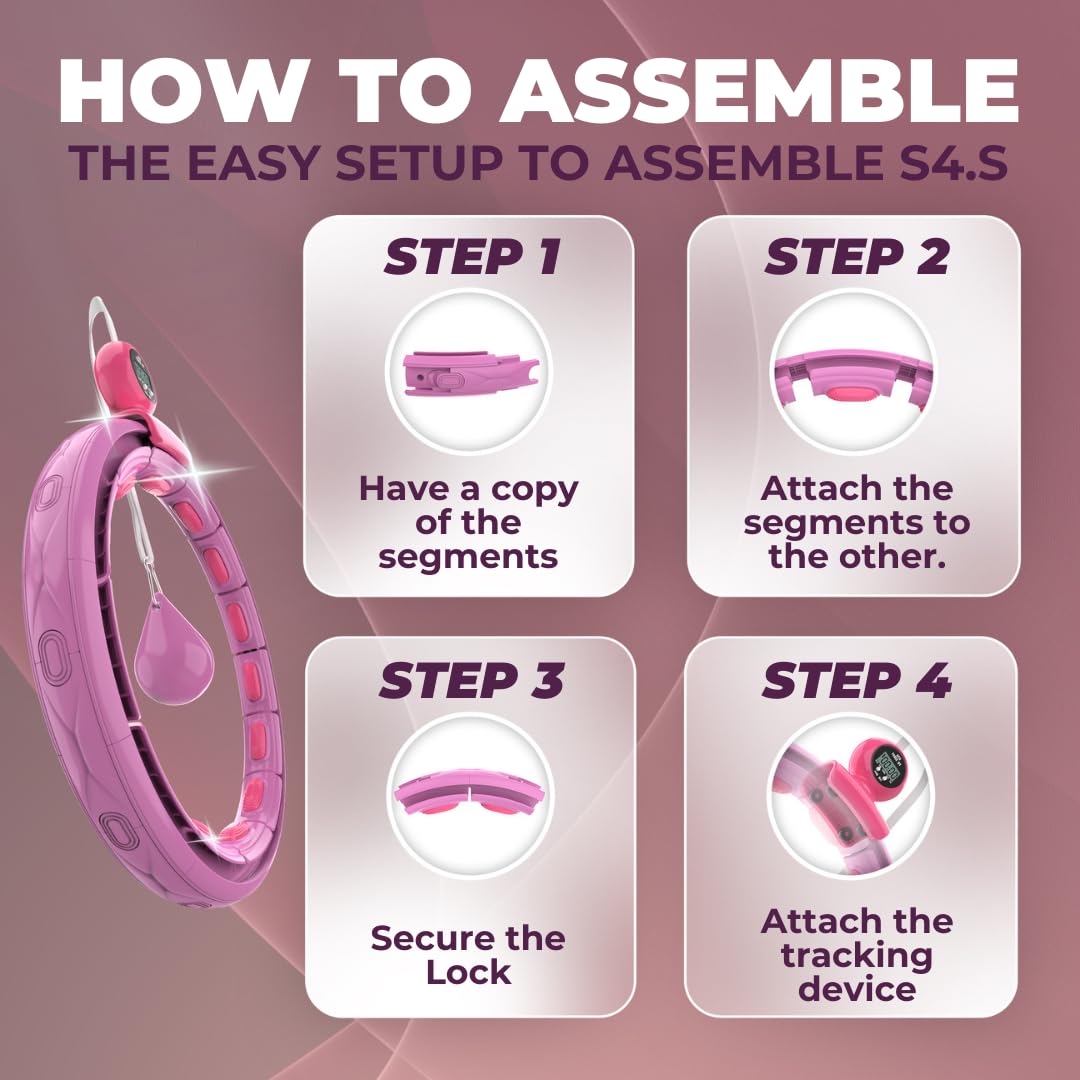 HOW TO ASSEMBLE
THE EASY SETUP TO ASSEMBLE S4.S

STEP 1
Have a copy of the segments

STEP 2
Attach the segments to the other.

STEP 3
Secure the Lock

STEP 4
Attach the tracking device