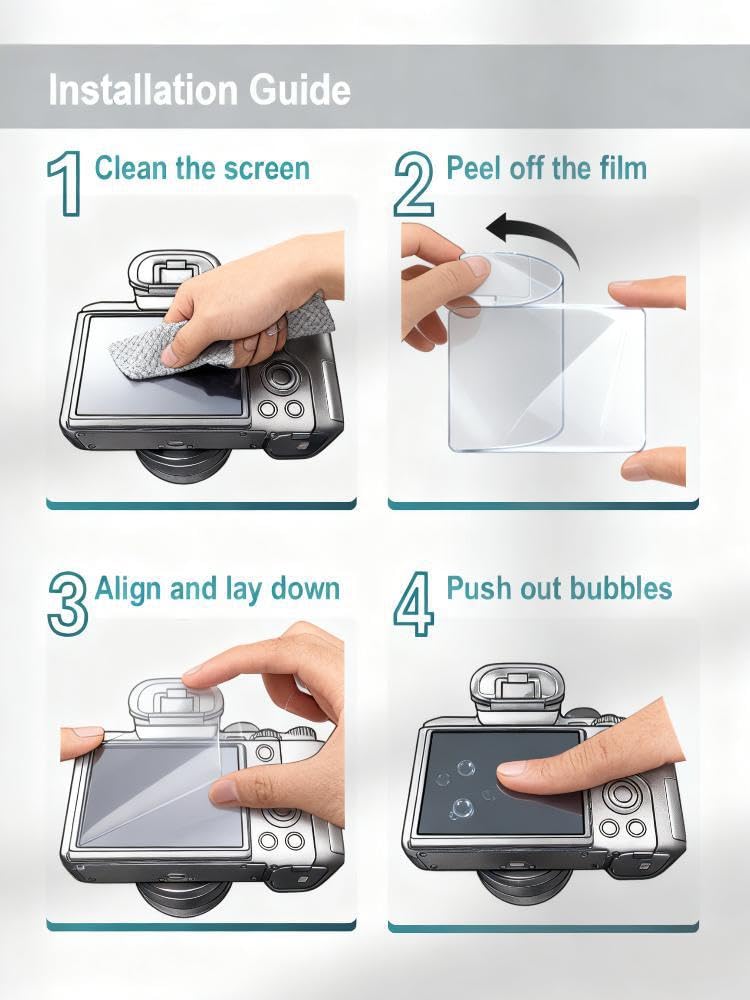 Installation Guide

1 Clean the screen

2 Peel off the film

3 Align and lay down

4 Push out bubbles