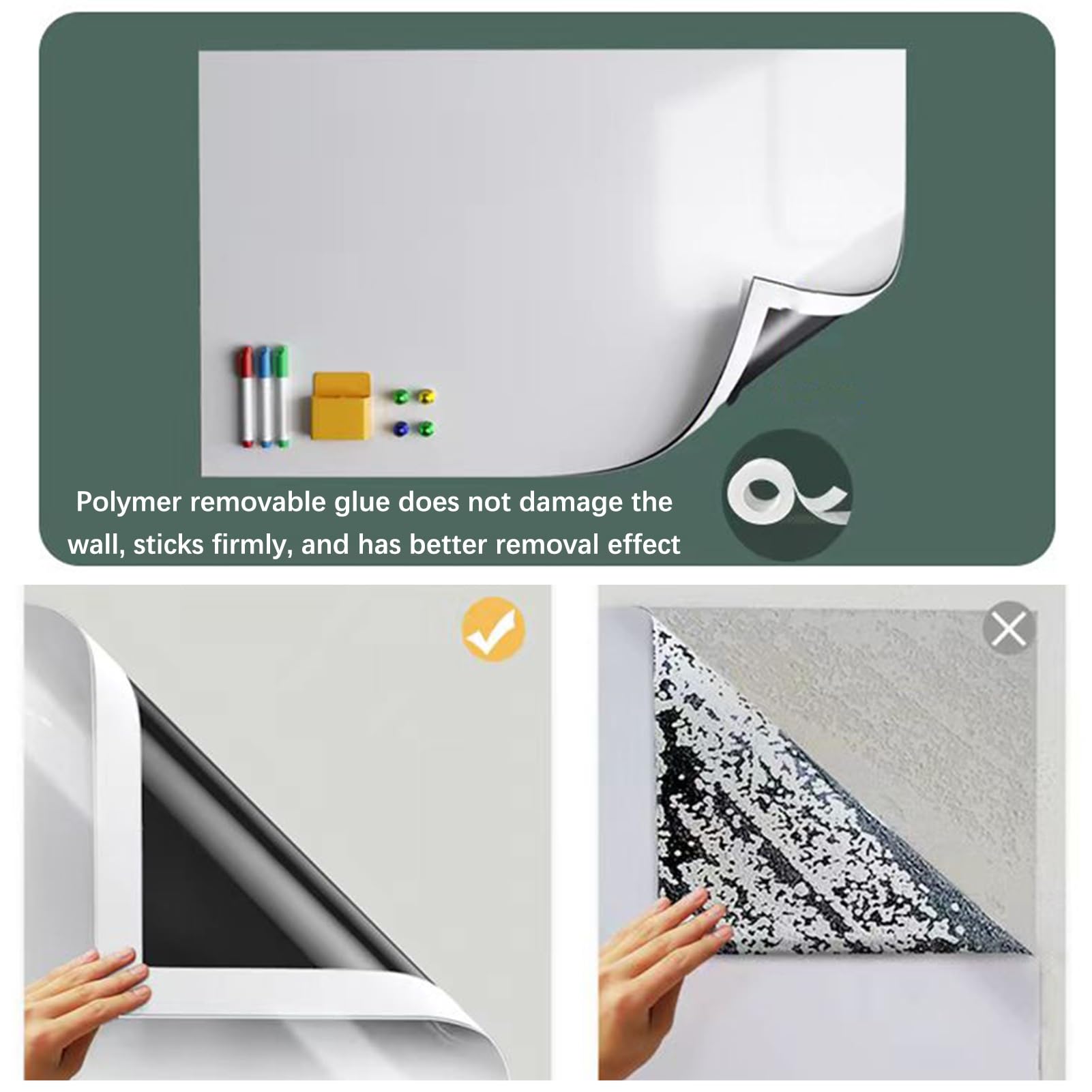 Polymer removable glue does not damage the wall, sticks firmly, and has better removal effect