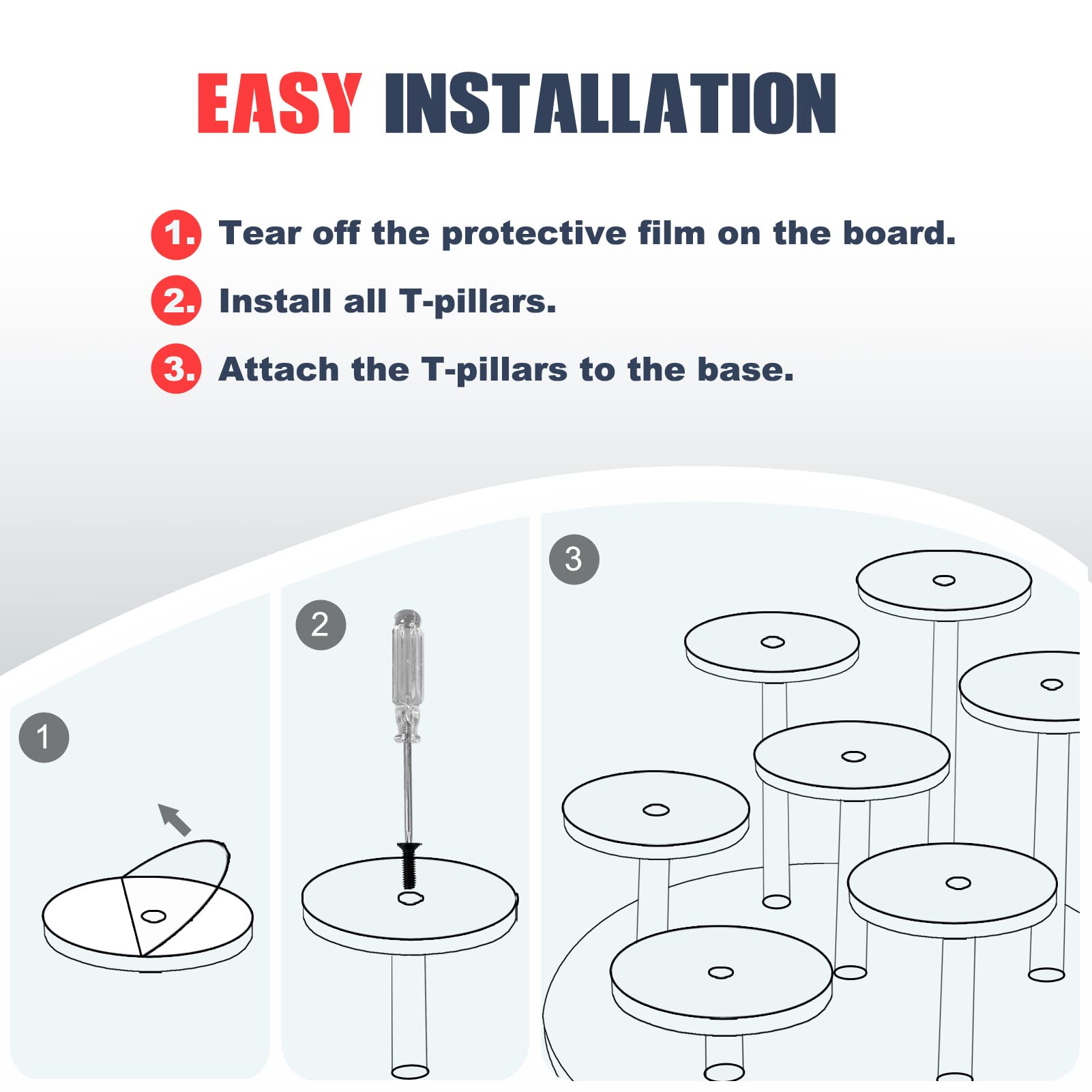 EASY INSTALLATION

1. Tear off the protective film on the board.

2. Install all T-pillars.

3. Attach the T-pillars to the base.

1

2

3