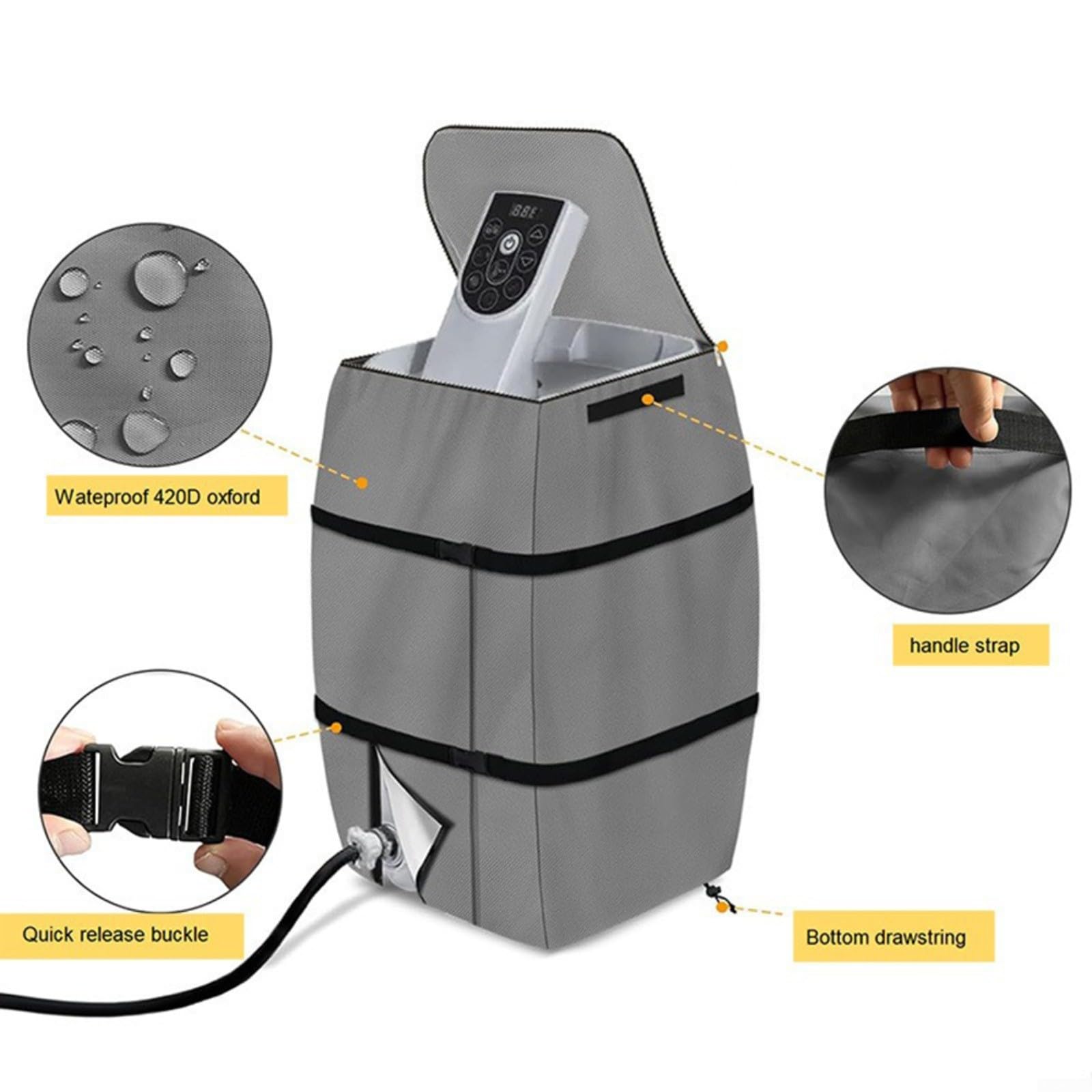 Wateproof 420D oxford

handle strap

Quick release buckle

Bottom drawstring