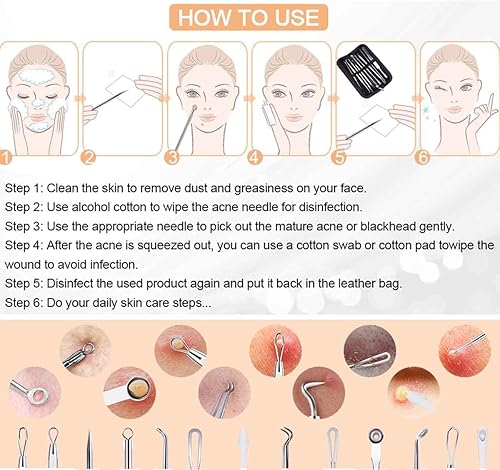 HOW TO USE

1 2 3 4 5 6

Step 1: Clean the skin to remove dust and greasiness on your face.
Step 2: Use alcohol cotton to wipe the acne needle for disinfection.
Step 3: Use the appropriate needle to pick out the mature acne or blackhead gently.
Step 4: After the acne is squeezed out, you can use a cotton swab or cotton pad towipe the wound to avoid infection.
Step 5: Disinfect the used product again and put it back in the leather bag.
Step 6: Do your daily skin care steps...