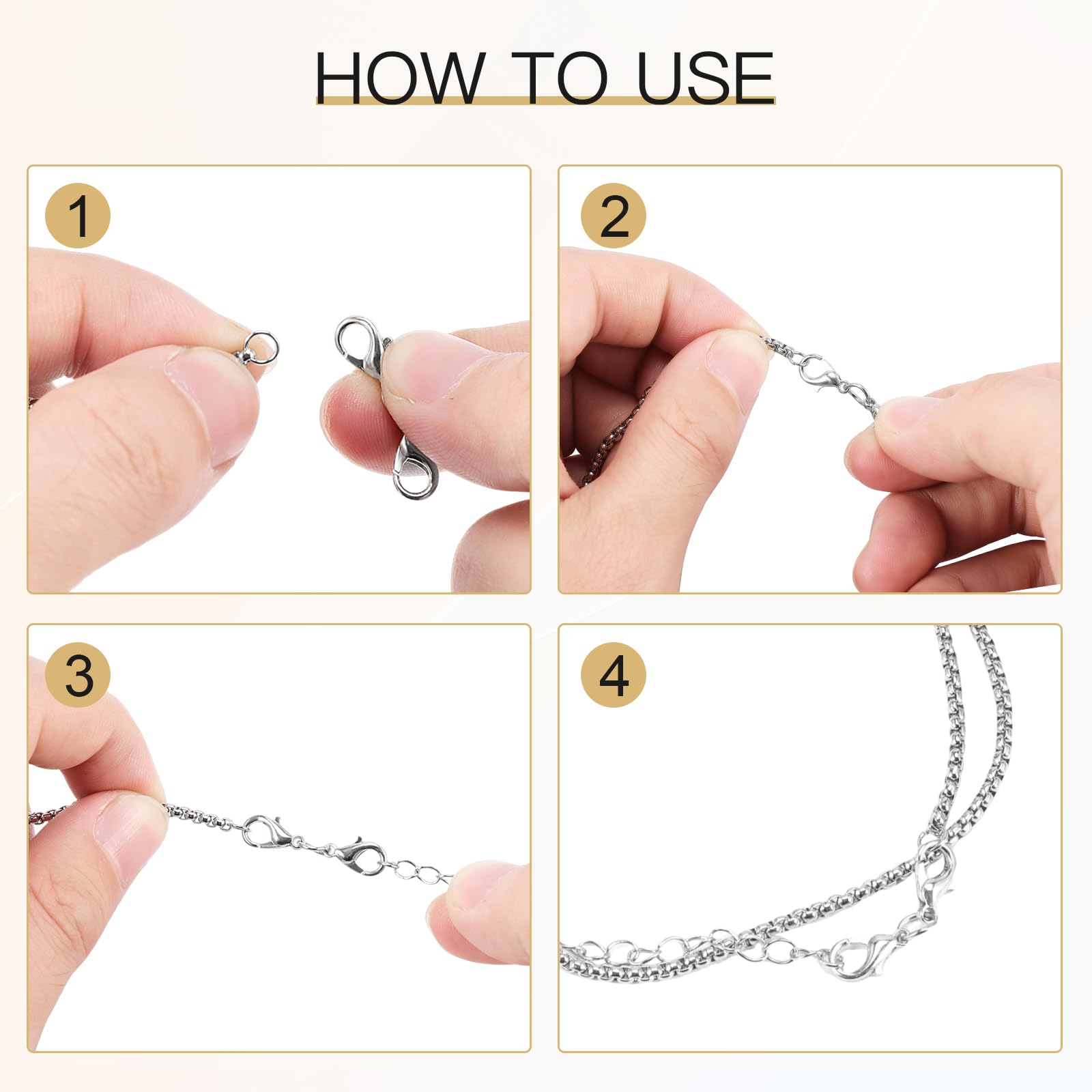 HOW TO USE

1

2

3

4