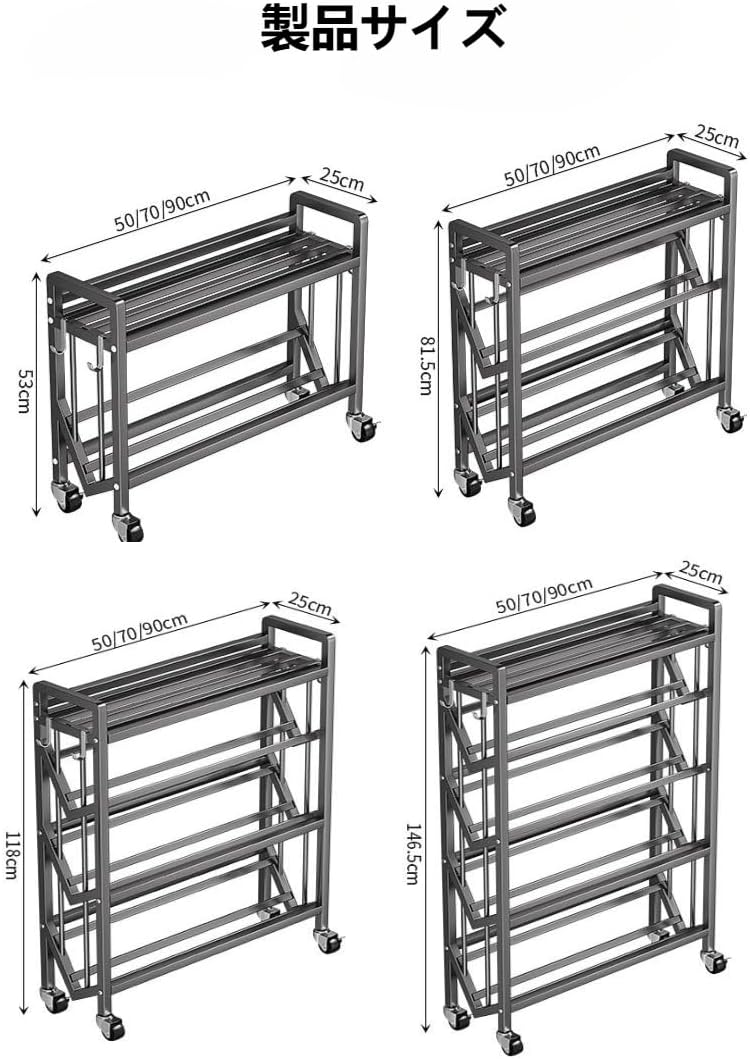 製品サイズ

50/70/90cm
25cm
53cm

50/70/90cm
25cm
81.5cm

50/70/90cm
25cm
118cm

50/70/90cm
25cm
146.5cm