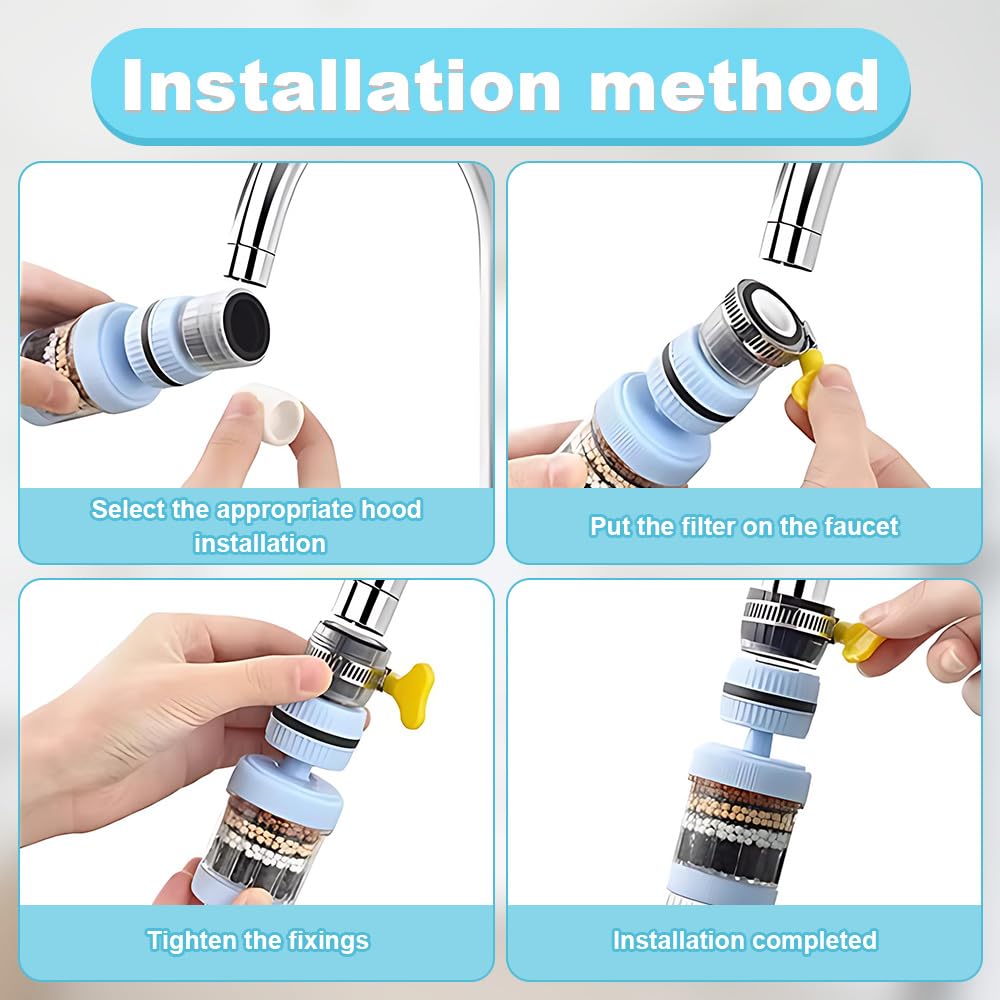 Installation method

Select the appropriate hood installation

Put the filter on the faucet

Tighten the fixings

Installation completed