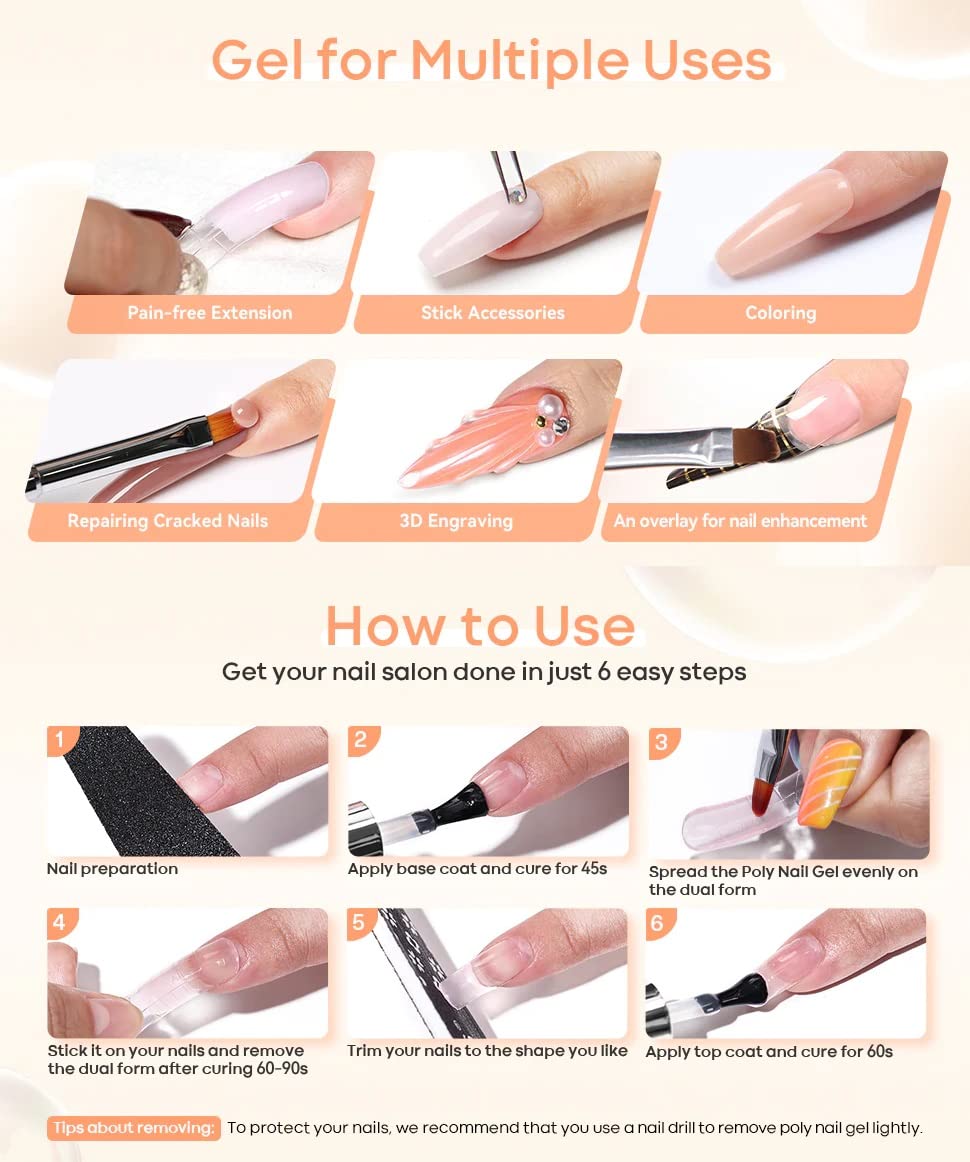 Gel for Multiple Uses

Pain-free Extension

Stick Accessories

Coloring

Repairing Cracked Nails

3D Engraving

An overlay for nail enhancement

How to Use

Get your nail salon done in just 6 easy steps

1

Nail preparation

2

Apply base coat and cure for 45s

3

Spread the Poly Nail Gel evenly on the dual form

4

Stick it on your nails and remove the dual form after curing 60-90s

5

Trim your nails to the shape you like

6

Apply top coat and cure for 60s

Tips about removing: To protect your nails, we recommend that you use a nail drill to remove poly nail gel lightly.