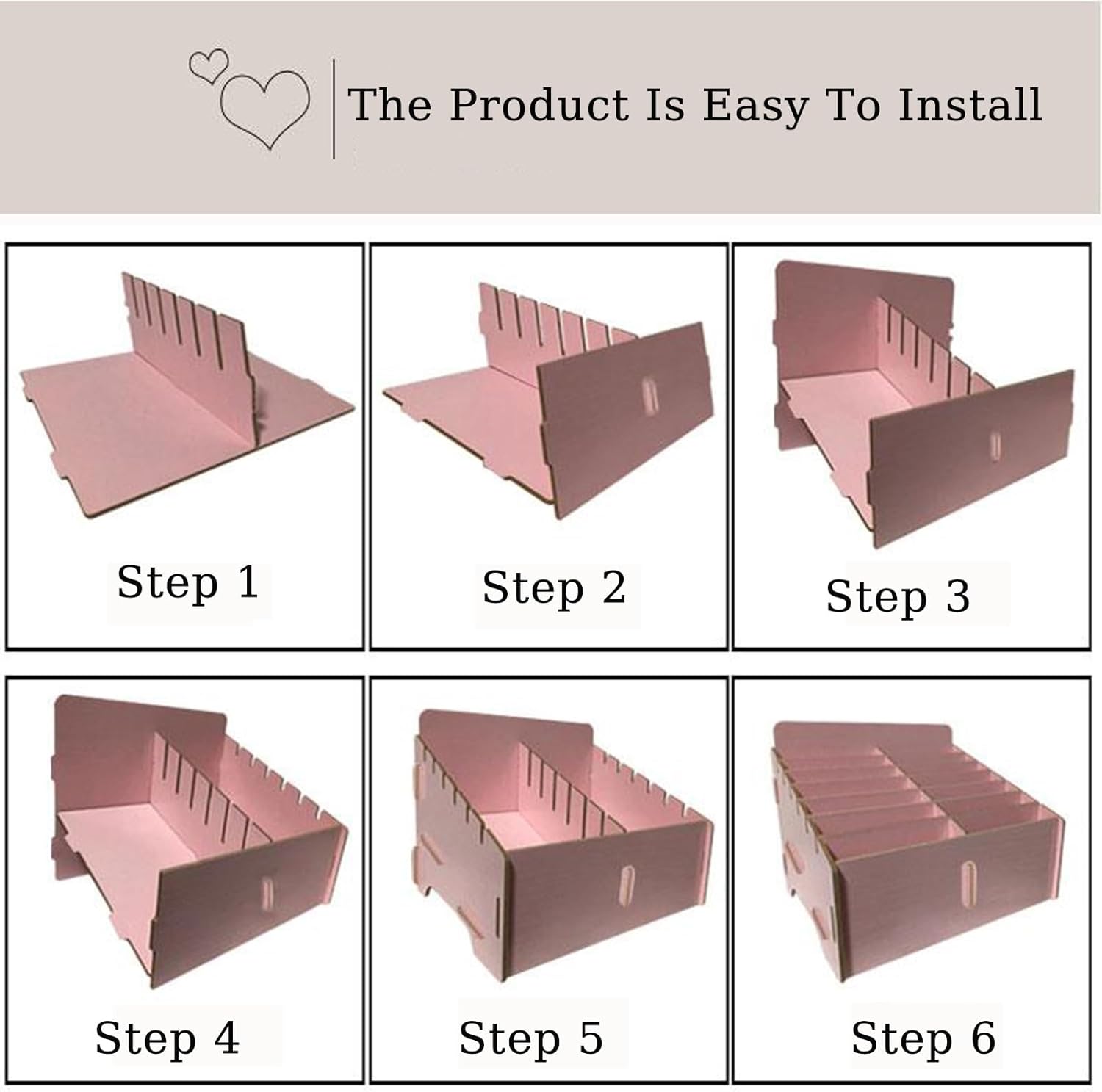 The Product Is Easy To Install

Step 1

Step 2

Step 3

Step 4

Step 5

Step 6