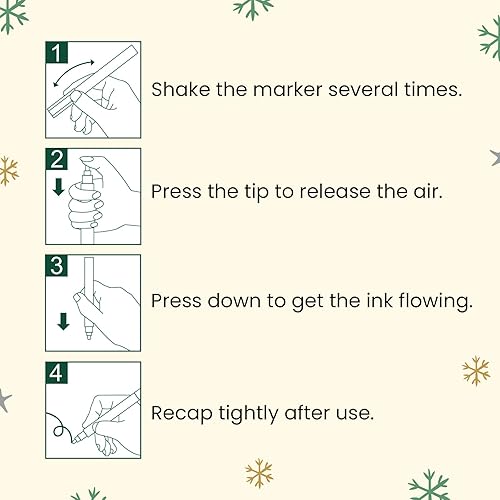 1
Shake the marker several times.

2
Press the tip to release the air.

3
Press down to get the ink flowing.

4
Recap tightly after use.