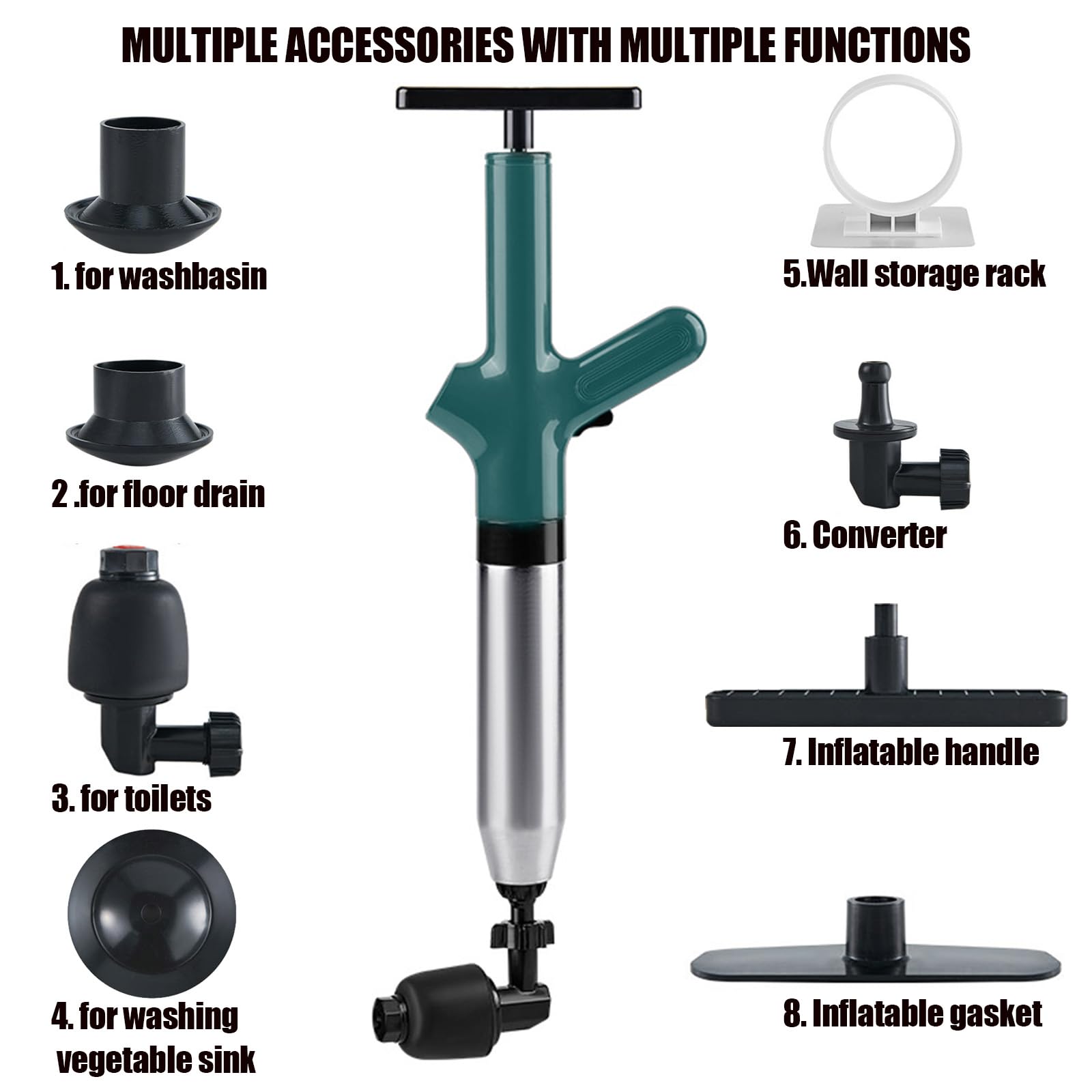 MULTIPLE ACCESSORIES WITH MULTIPLE FUNCTIONS

1. for washbasin

2 .for floor drain

3. for toilets

4. for washing vegetable sink

5.Wall storage rack

6. Converter

7. Inflatable handle

8. Inflatable gasket