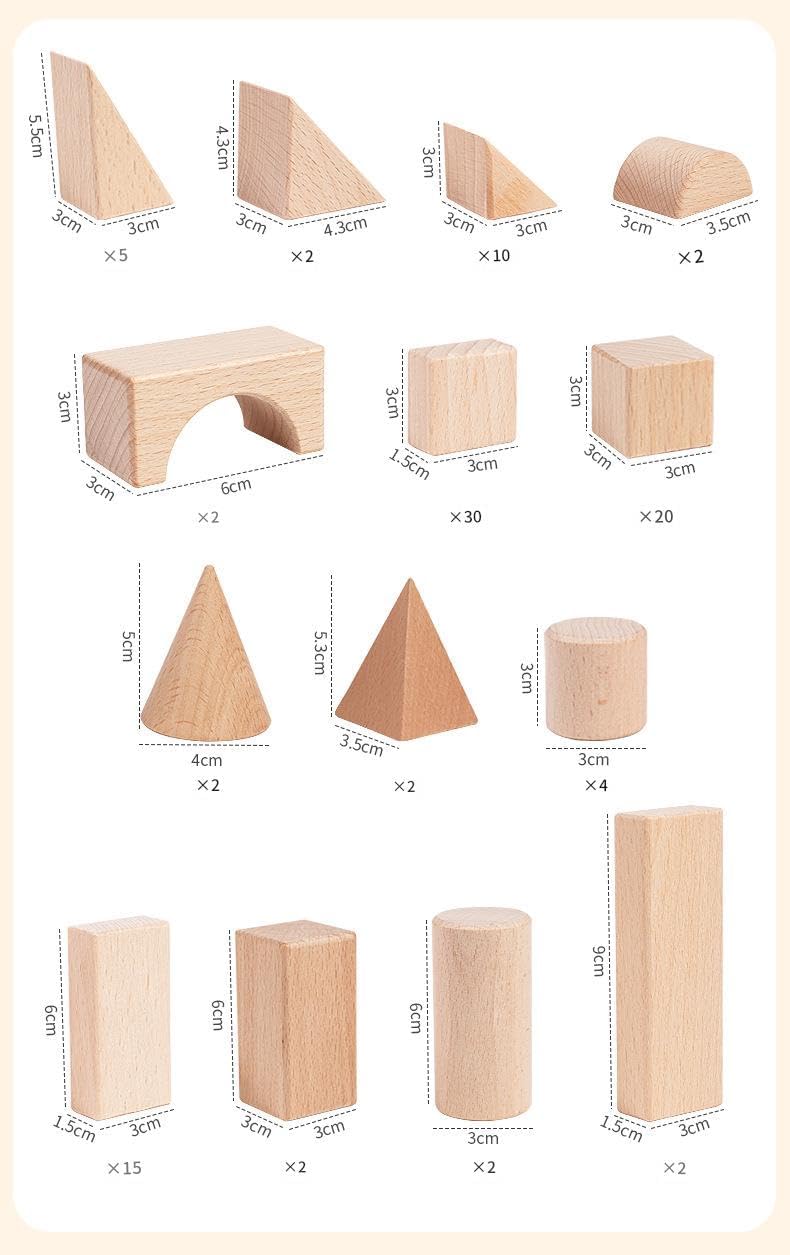 5.5cm
3cm 3cm
×5

4.3cm
3cm 4.3cm
×2

3cm
3cm 3cm
×10

3cm 3.5cm
×2

3cm
3cm 6cm
×2

3cm
1.5cm 3cm
×30

3cm
3cm 3cm
×20

5cm
4cm
×2

5.3cm
3.5cm
×2

3cm
3cm
×4

6cm
1.5cm 3cm
×15

6cm
3cm 3cm
×2

6cm
3cm
×2

9cm
1.5cm 3cm
×2