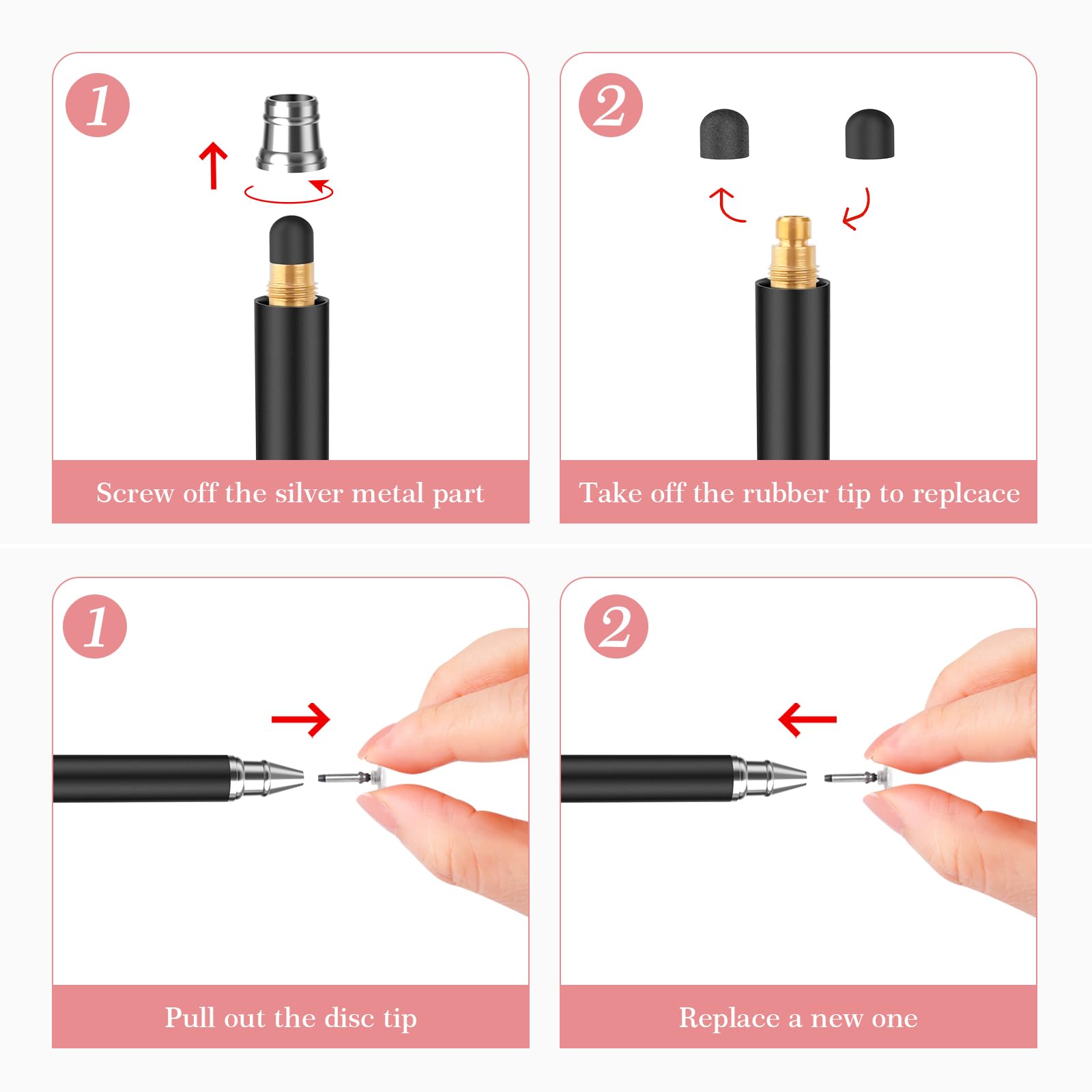 1

Screw off the silver metal part

2

Take off the rubber tip to replcace

1

Pull out the disc tip

2

Replace a new one