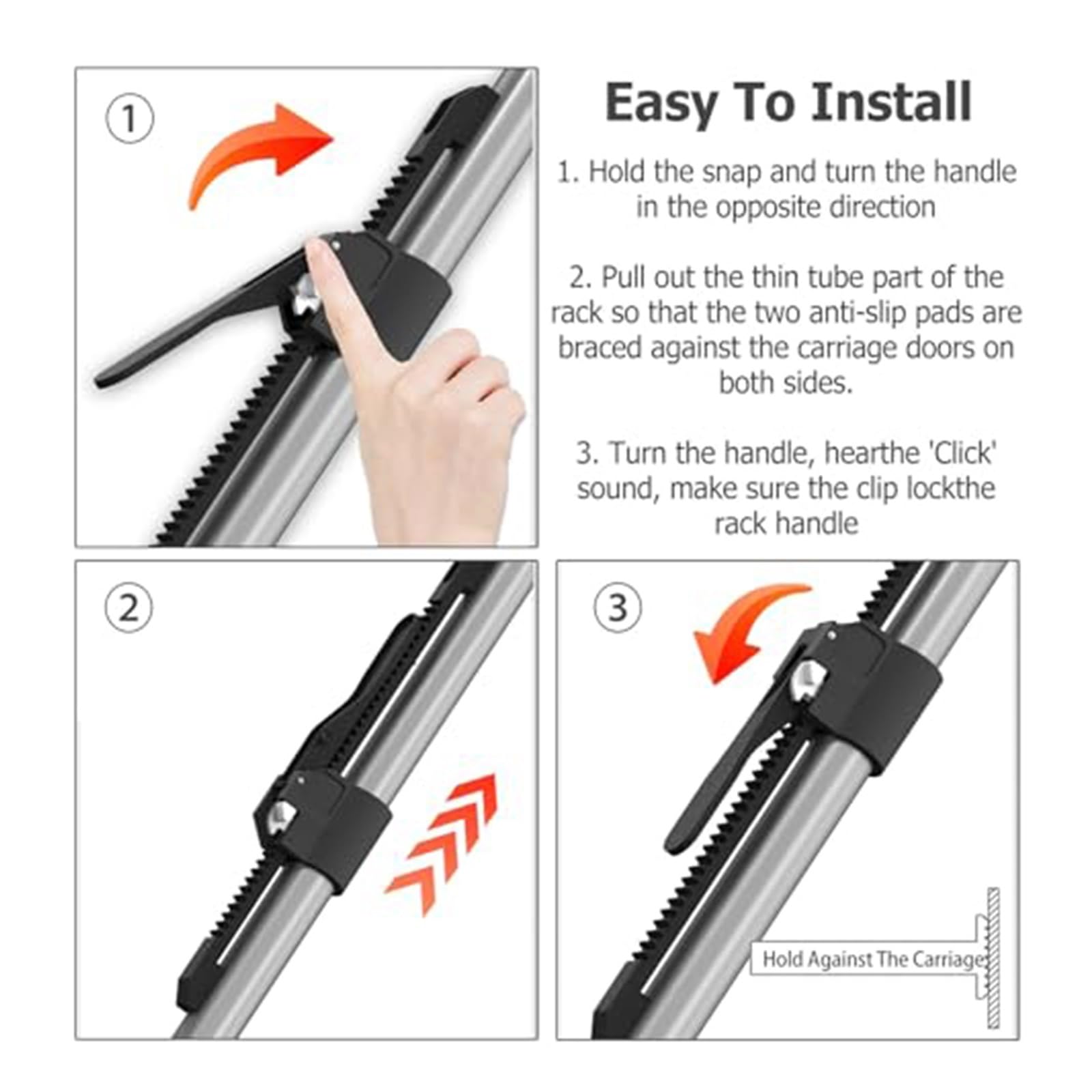 ①

Easy To Install

1. Hold the snap and turn the handle in the opposite direction

2. Pull out the thin tube part of the rack so that the two anti-slip pads are braced against the carriage doors on both sides.

3. Turn the handle, hearthe 'Click' sound, make sure the clip lockthe rack handle

②

③

Hold Against The Carriage