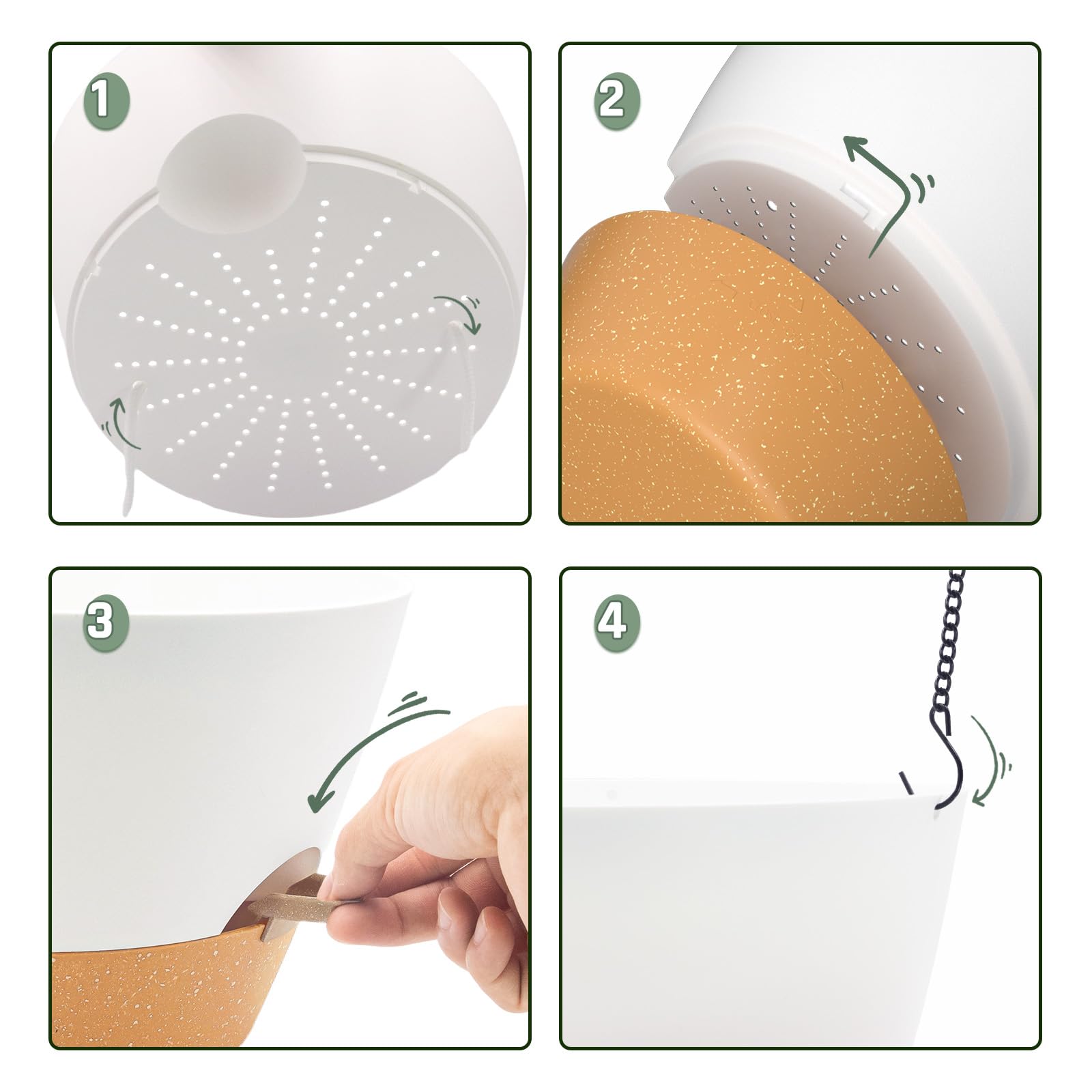 1

2

3

4