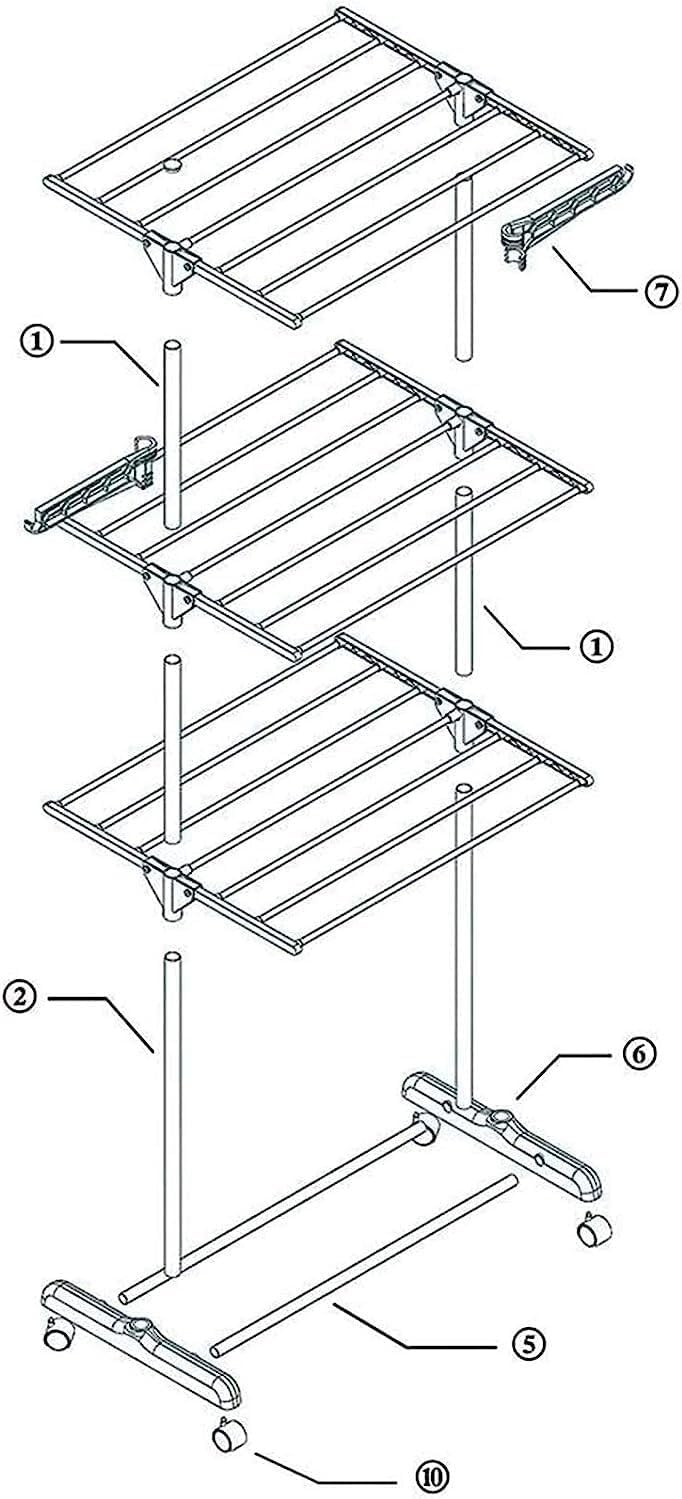 ⑦
①
①
②
⑥
⑤
⑩