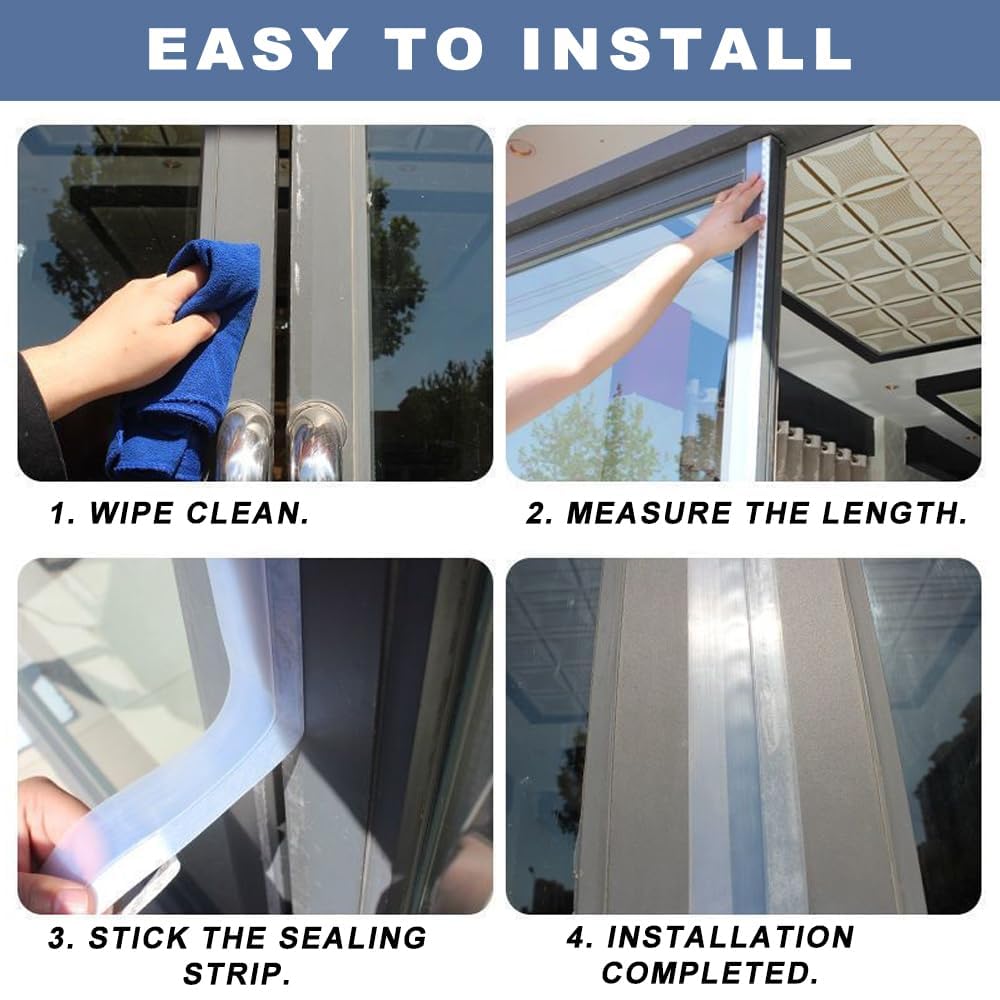 EASY TO INSTALL

1. WIPE CLEAN.

2. MEASURE THE LENGTH.

3. STICK THE SEALING STRIP.

4. INSTALLATION COMPLETED.