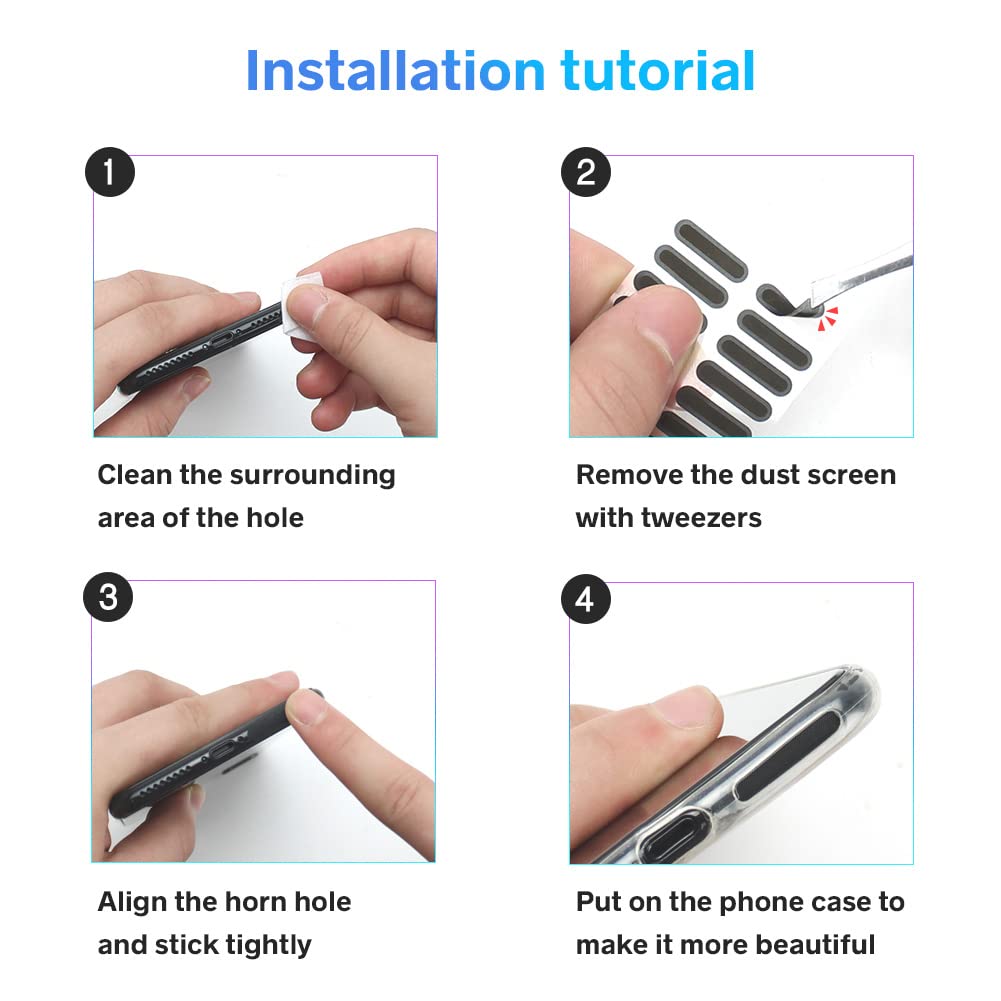 Installation tutorial

1

Clean the surrounding area of the hole

2

Remove the dust screen with tweezers

3

Align the horn hole and stick tightly

4

Put on the phone case to make it more beautiful