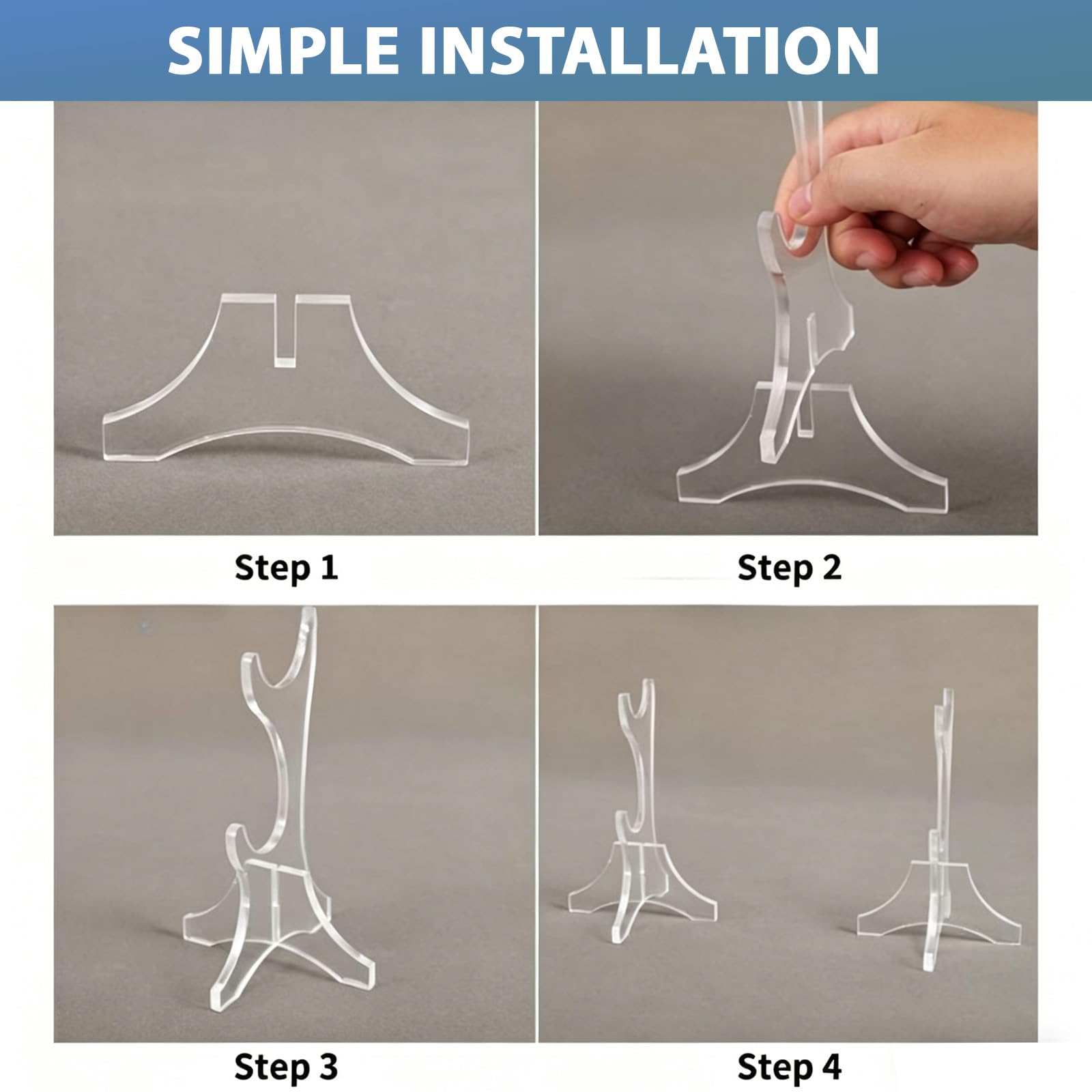 SIMPLE INSTALLATION

Step 1

Step 2

Step 3

Step 4