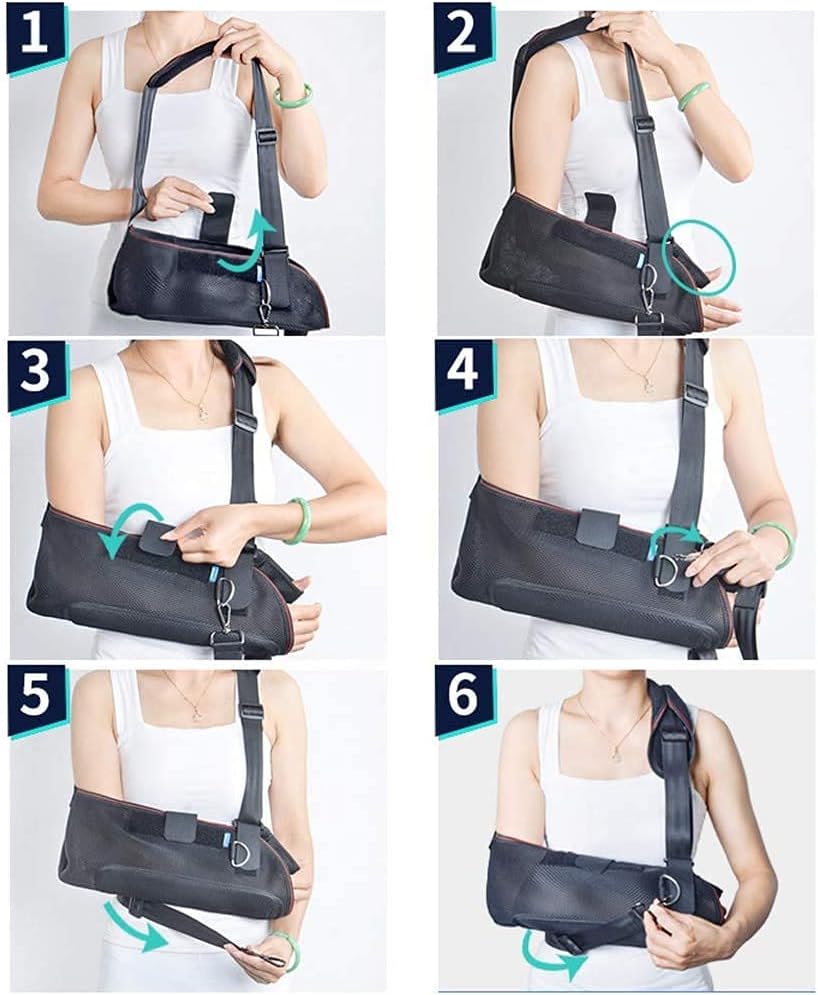 1
2
3
4
5
6