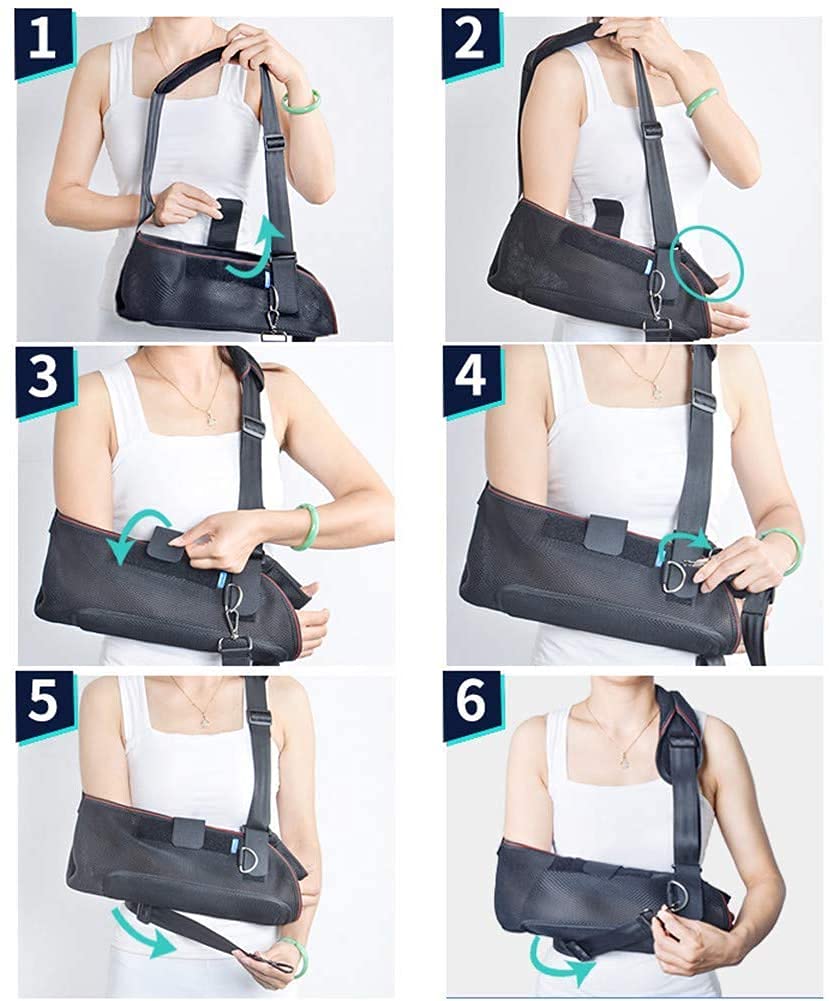 1

2

3

4

5

6