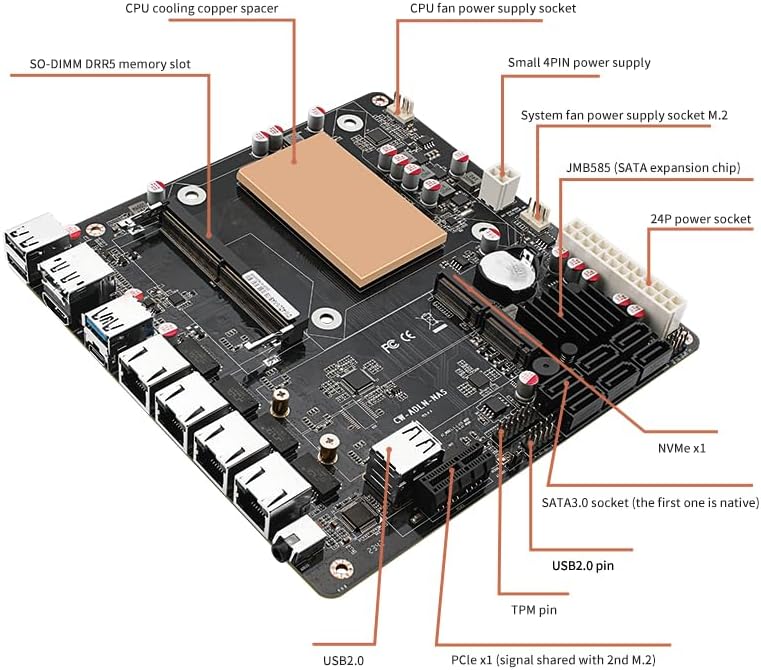 CPU cooling copper spacer

CPU fan power supply socket

SO-DIMM DRR5 memory slot

Small 4PIN power supply

System fan power supply socket M.2

JMB585 (SATA expansion chip)

24P power socket

FC CE

CW-ADLN-NAS

NVMe x1

SATA3.0 socket (the first one is native)

USB2.0 pin

TPM pin

USB2.0

PCIe x1 (signal shared with 2nd M.2)